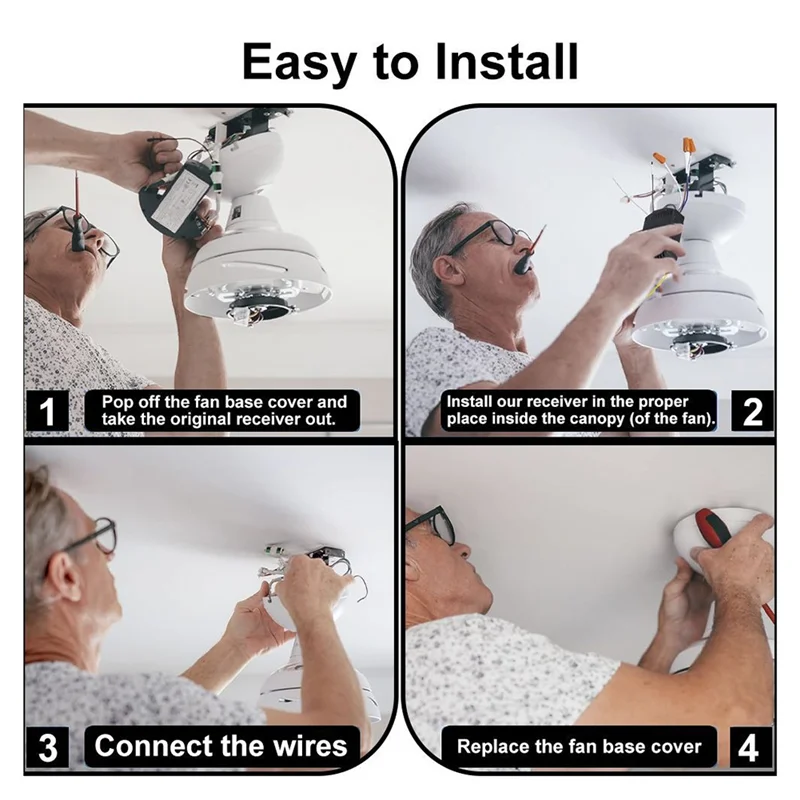 Easy to Install

1 Pop off the fan base cover and take the original receiver out.

Install our receiver in the proper place inside the canopy (of the fan). 2

3 Connect the wires

Replace the fan base cover 4