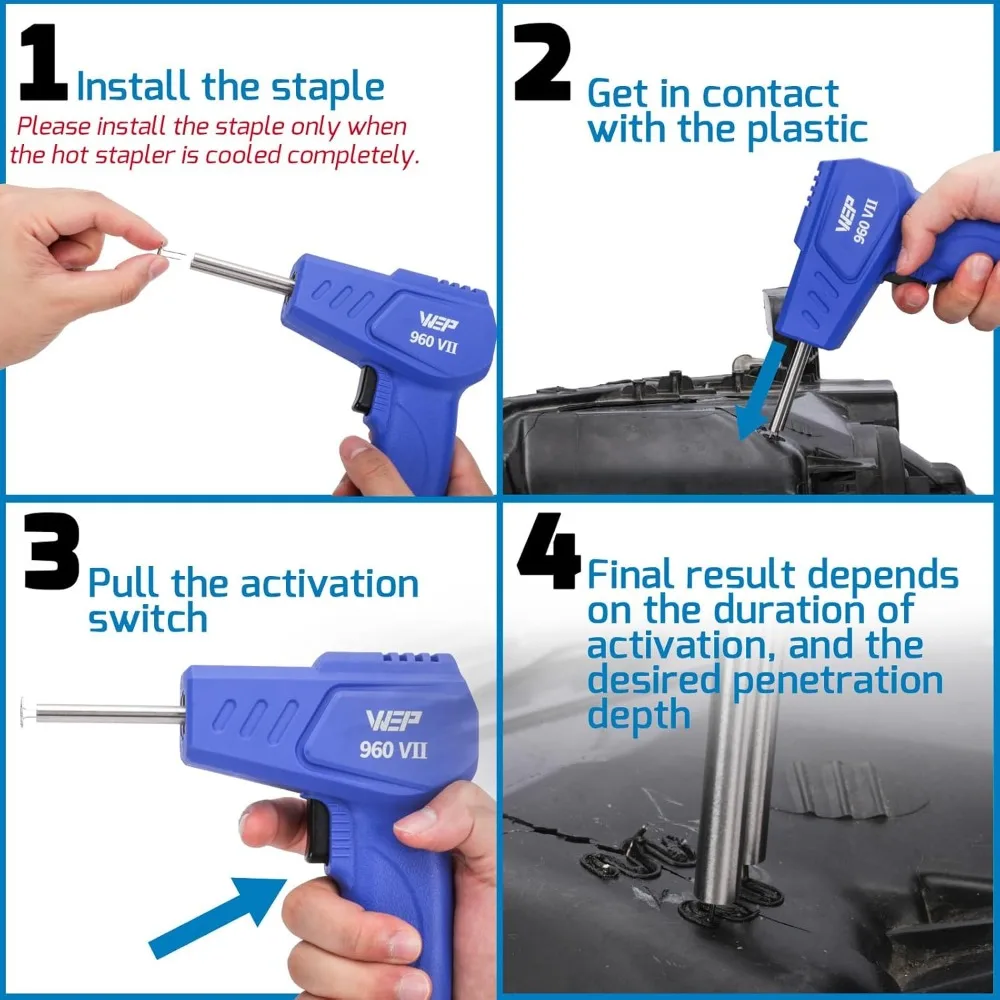 1 Install the staple
Please install the staple only when the hot stapler is cooled completely.

WEP
960 VII

2 Get in contact with the plastic

WEP
960 VII

3 Pull the activation switch

WEP
960 VII

4 Final result depends on the duration of activation, and the desired penetration depth