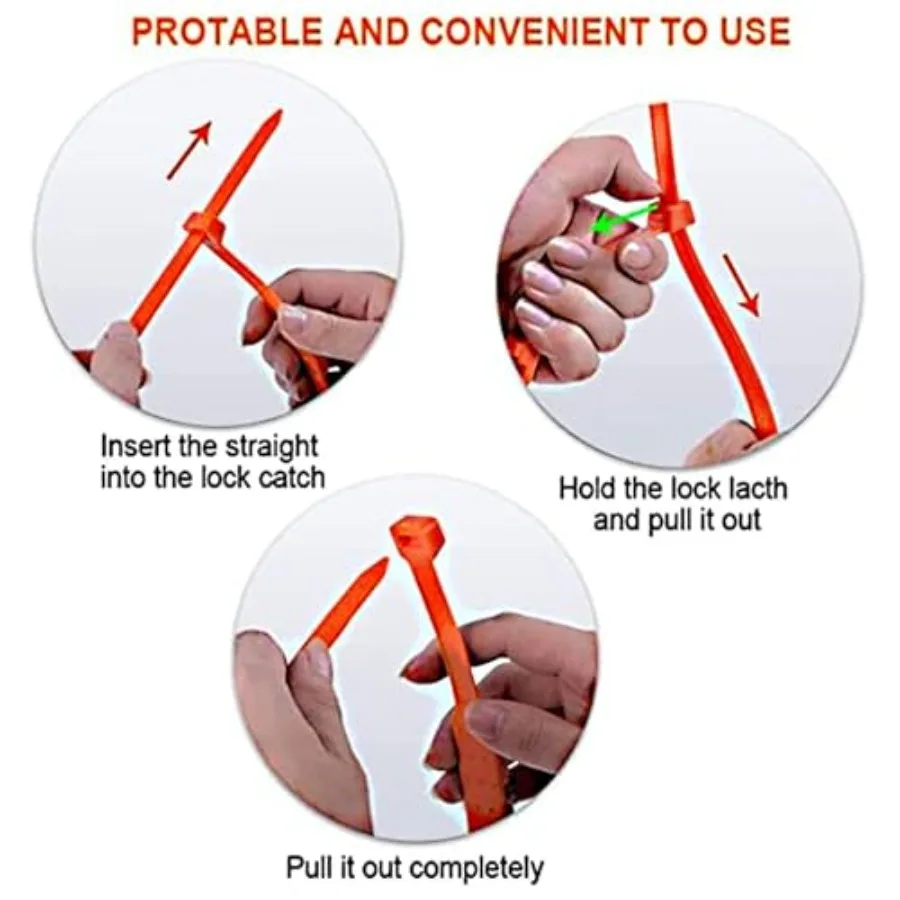 PROTABLE AND CONVENIENT TO USE

Insert the straight into the lock catch

Hold the lock lacth and pull it out

Pull it out completely