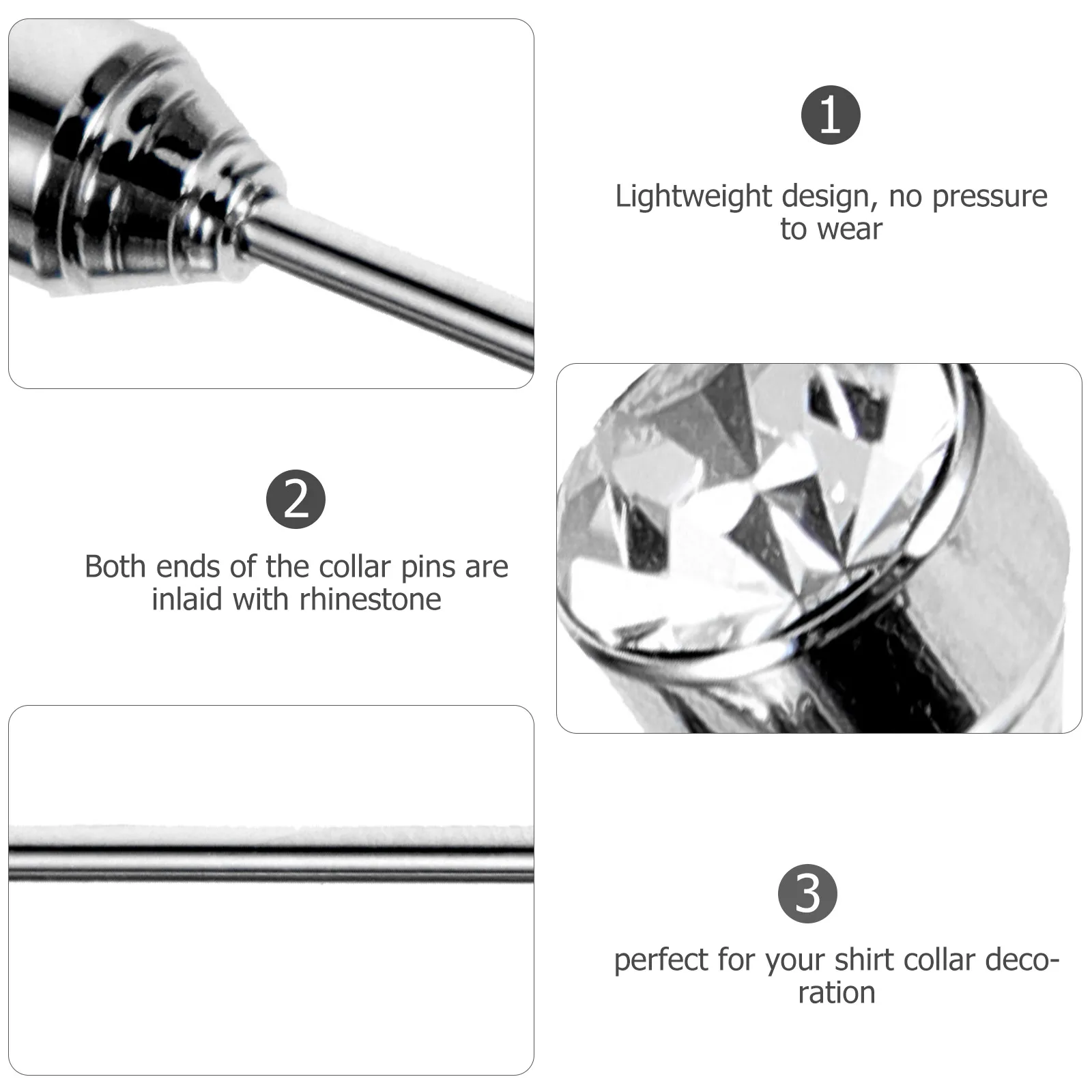 1

Lightweight design, no pressure to wear

2

Both ends of the collar pins are inlaid with rhinestone

3

perfect for your shirt collar decoration