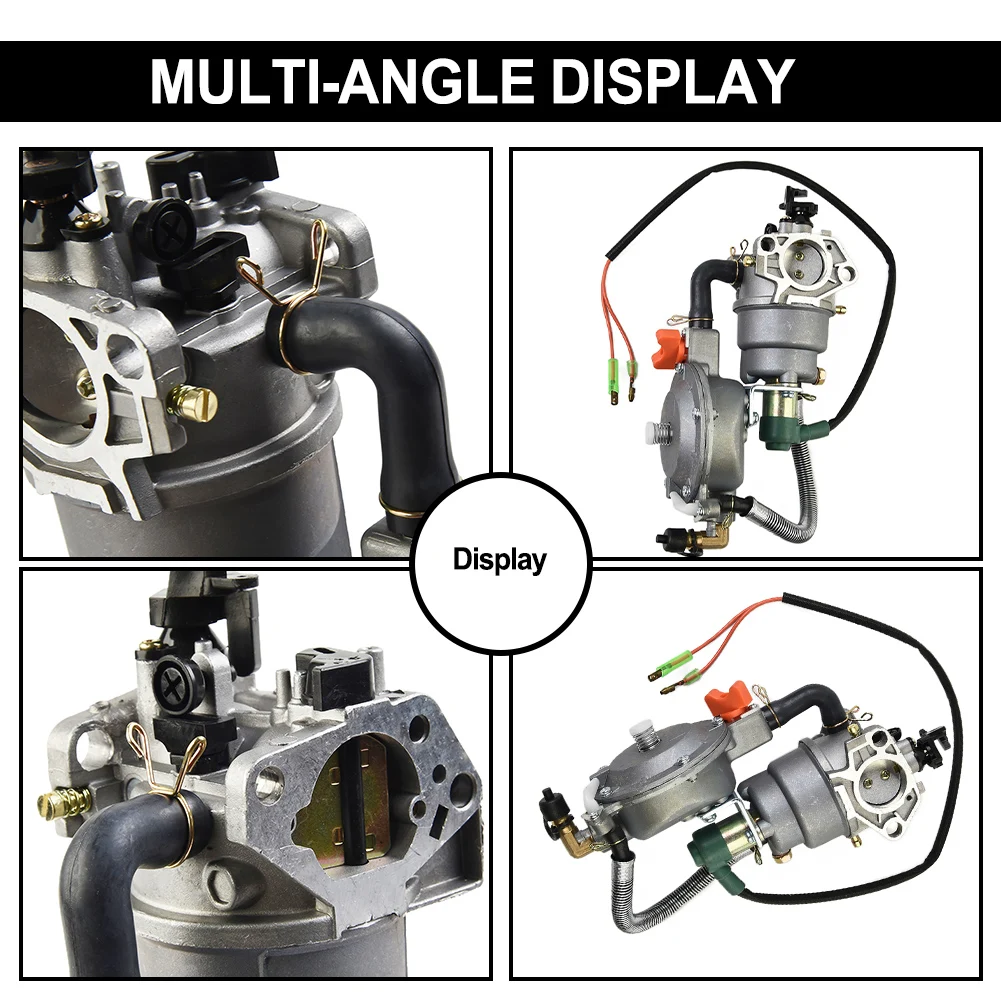 MULTI-ANGLE DISPLAY

Display