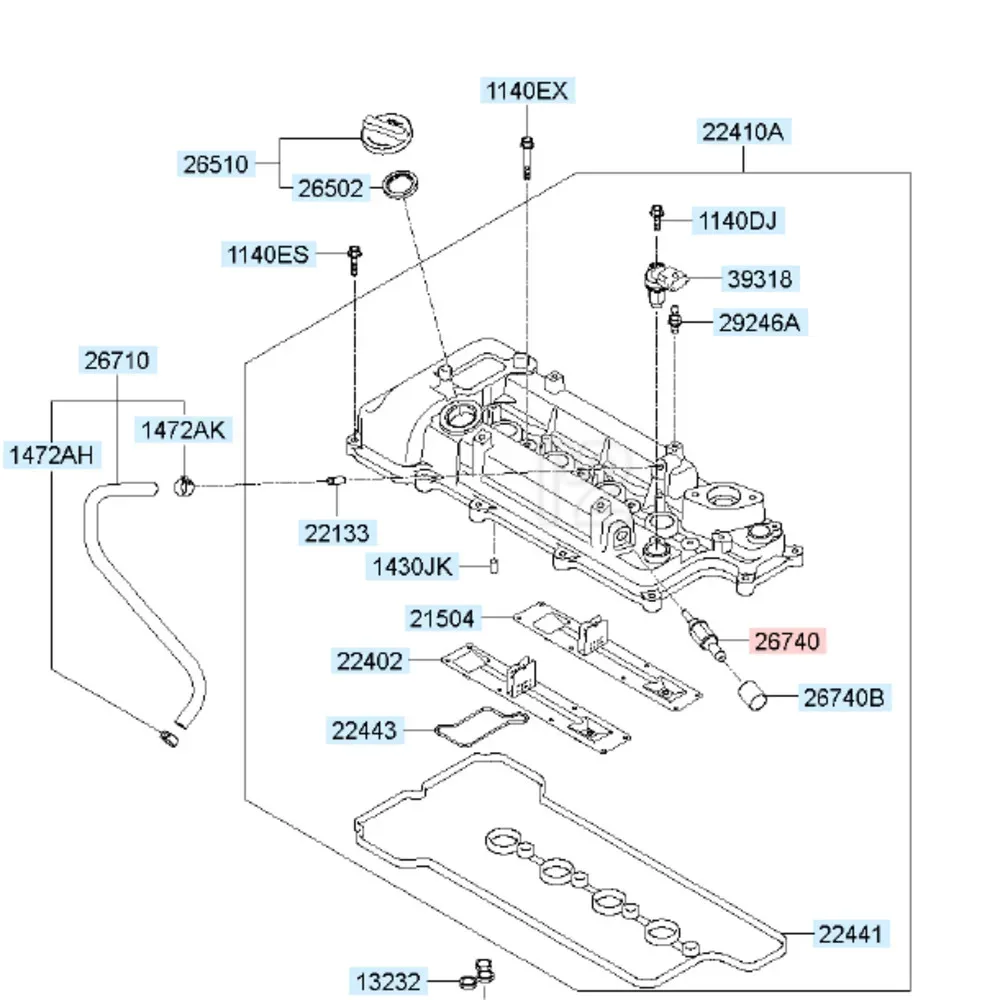 1140EX
22410A
26510
26502
1140DJ
1140ES
39318
29246A
26710
1472AK
1472AH
22133
1430JK
21504
26740
22402
26740B
22443
22441
13232