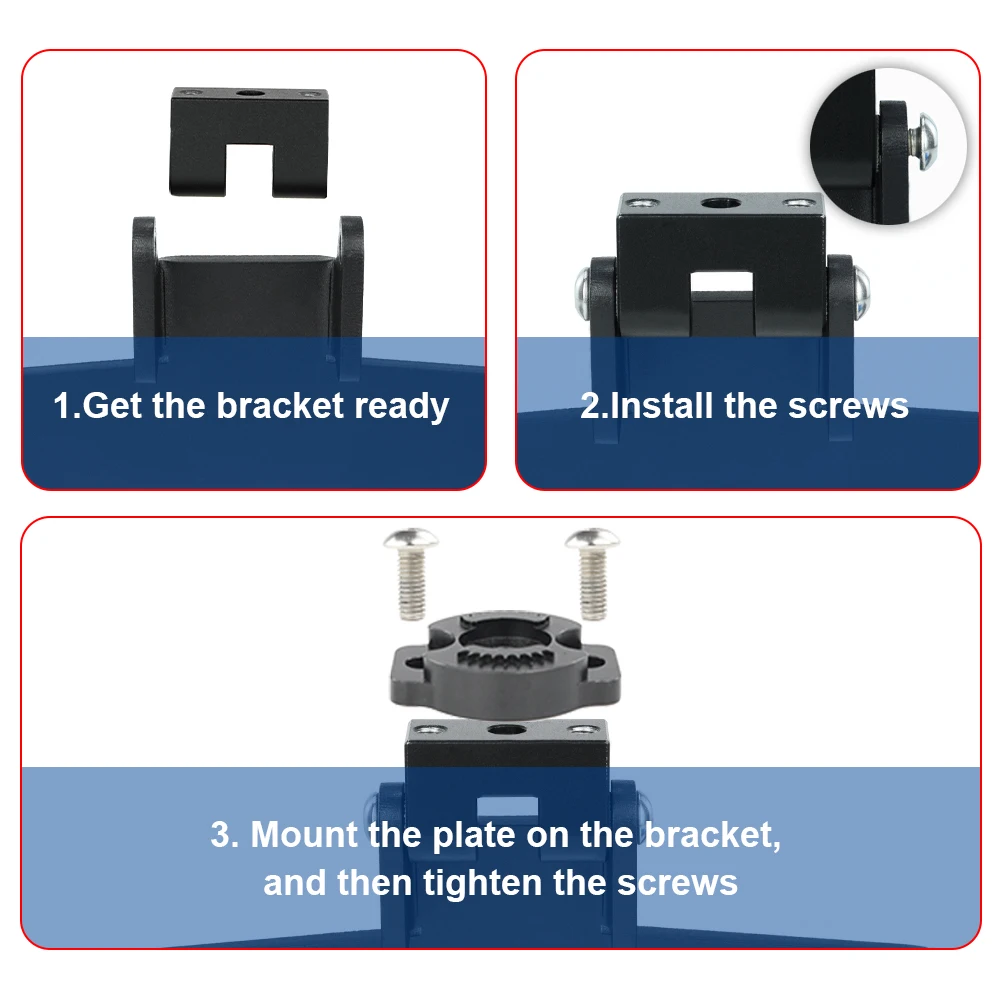 1.Get the bracket ready

2.Install the screws

3. Mount the plate on the bracket, and then tighten the screws