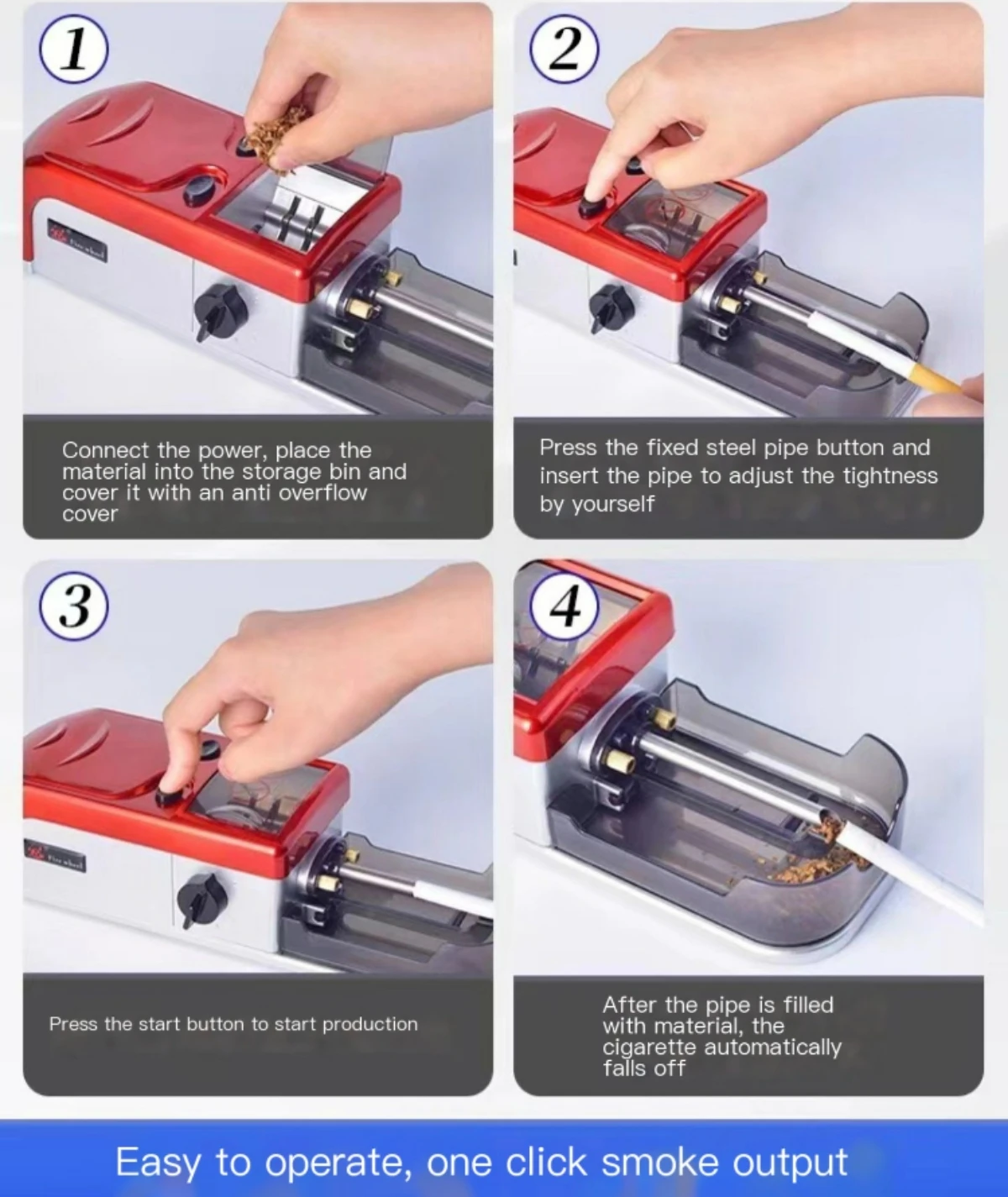 1

Connect the power, place the material into the storage bin and cover it with an anti overflow cover

2

Press the fixed steel pipe button and insert the pipe to adjust the tightness by yourself

3

Press the start button to start production

4

After the pipe is filled with material, the cigarette automatically falls off

Easy to operate, one click smoke output