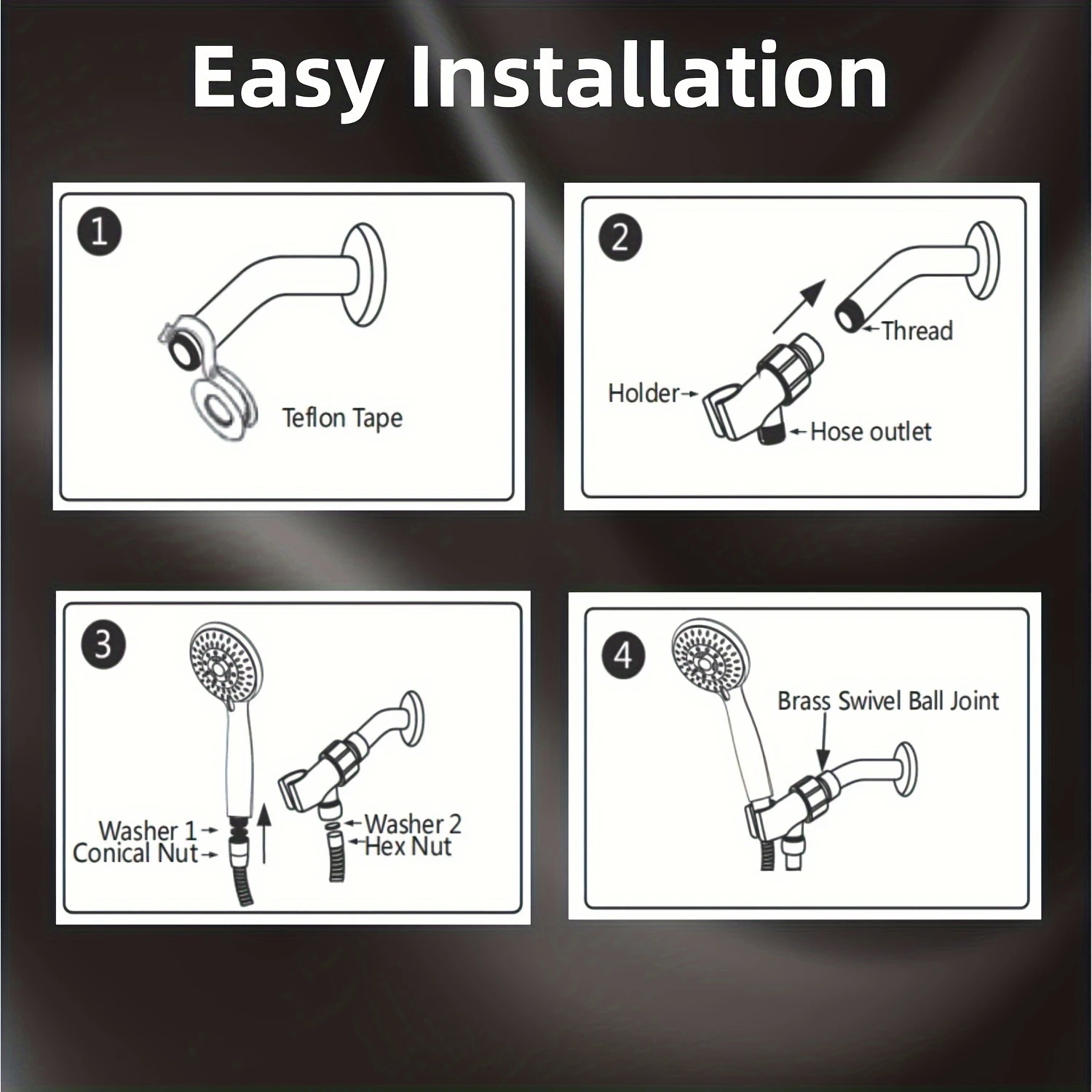 Easy Installation

1

Teflon Tape

2

Thread

Holder

Hose outlet

3

Washer 1

Conical Nut

Washer 2

Hex Nut

4

Brass Swivel Ball Joint