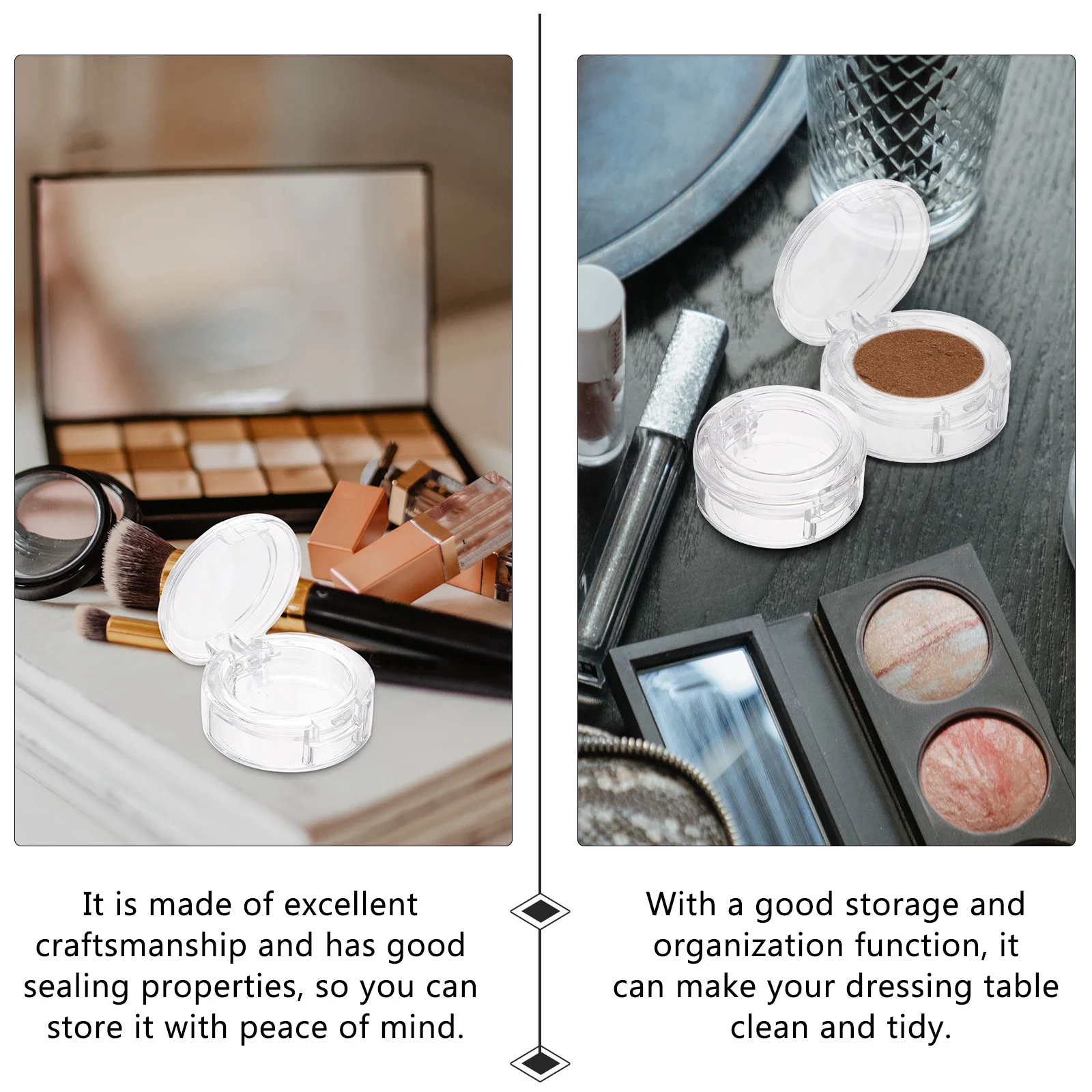 It is made of excellent craftsmanship and has good sealing properties, so you can store it with peace of mind.

With a good storage and organization function, it can make your dressing table clean and tidy.