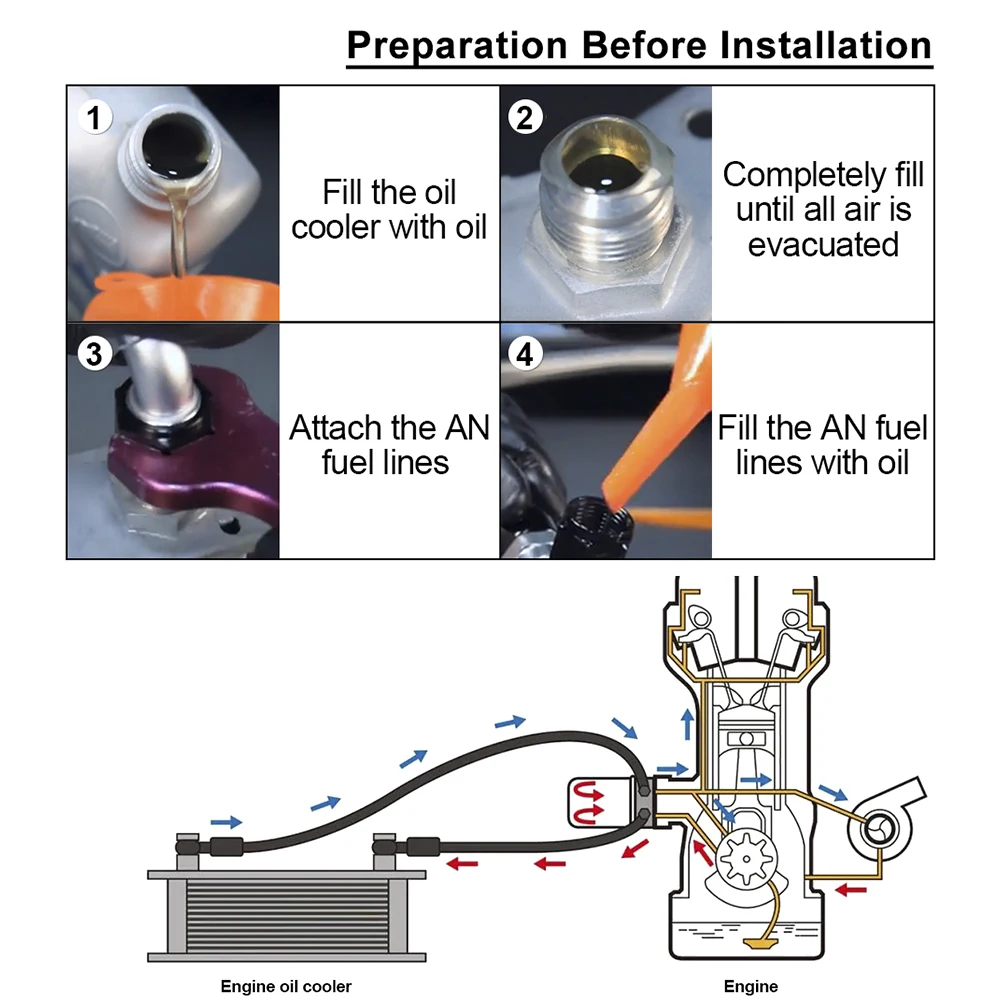 Preparation Before Installation

1 Fill the oil cooler with oil

2 Completely fill until all air is evacuated

3 Attach the AN fuel lines

4 Fill the AN fuel lines with oil

Engine oil cooler

Engine