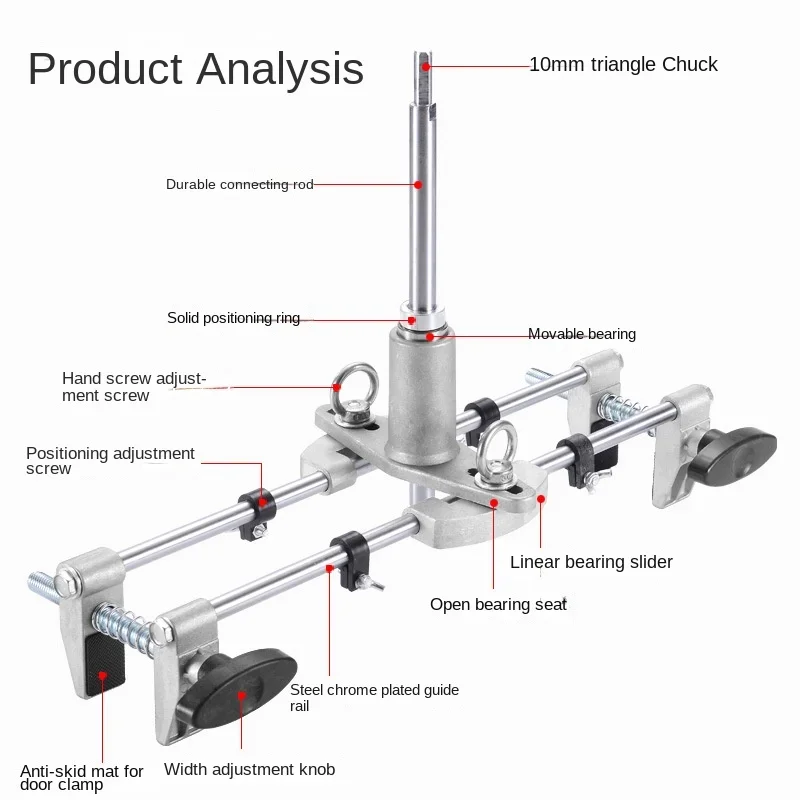 Product Analysis

10mm triangle Chuck

Durable connecting rod

Solid positioning ring

Movable bearing

Hand screw adjustment screw

Positioning adjustment screw

Linear bearing slider

Open bearing seat

Steel chrome plated guide rail

Anti-skid mat for door clamp

Width adjustment knob