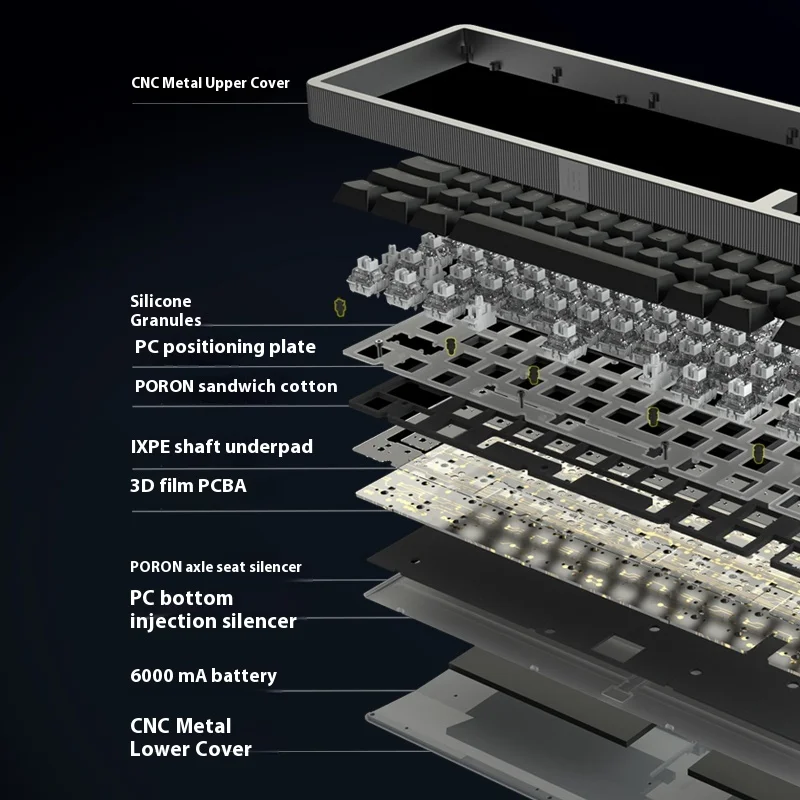 CNC Metal Upper Cover

Silicone Granules

PC positioning plate

PORON sandwich cotton

IXPE shaft underpad

3D film PCBA

PORON axle seat silencer

PC bottom injection silencer

6000 mA battery

CNC Metal Lower Cover