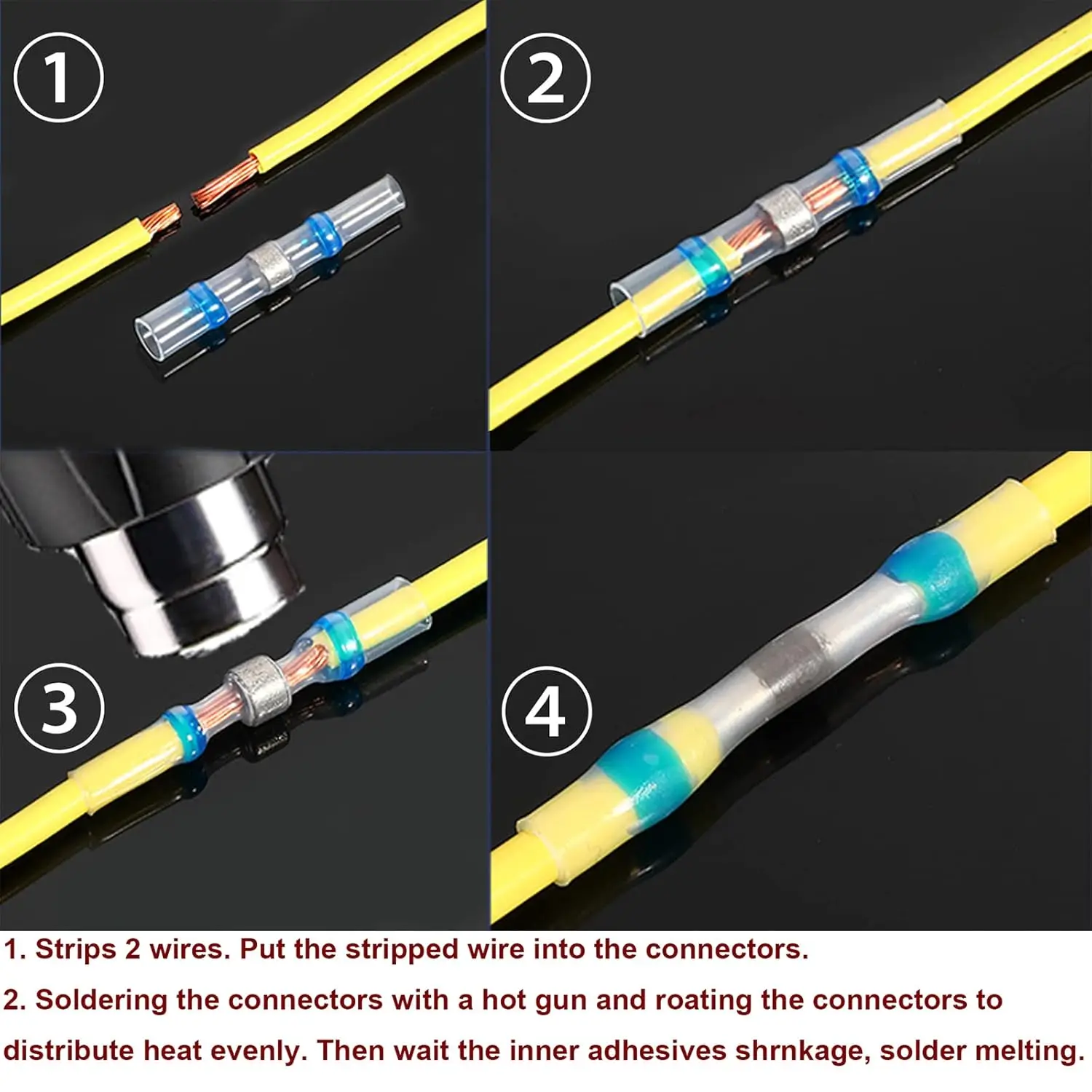 1

2

3

4

1. Strips 2 wires. Put the stripped wire into the connectors.

2. Soldering the connectors with a hot gun and roating the connectors to distribute heat evenly. Then wait the inner adhesives shrnkage, solder melting.