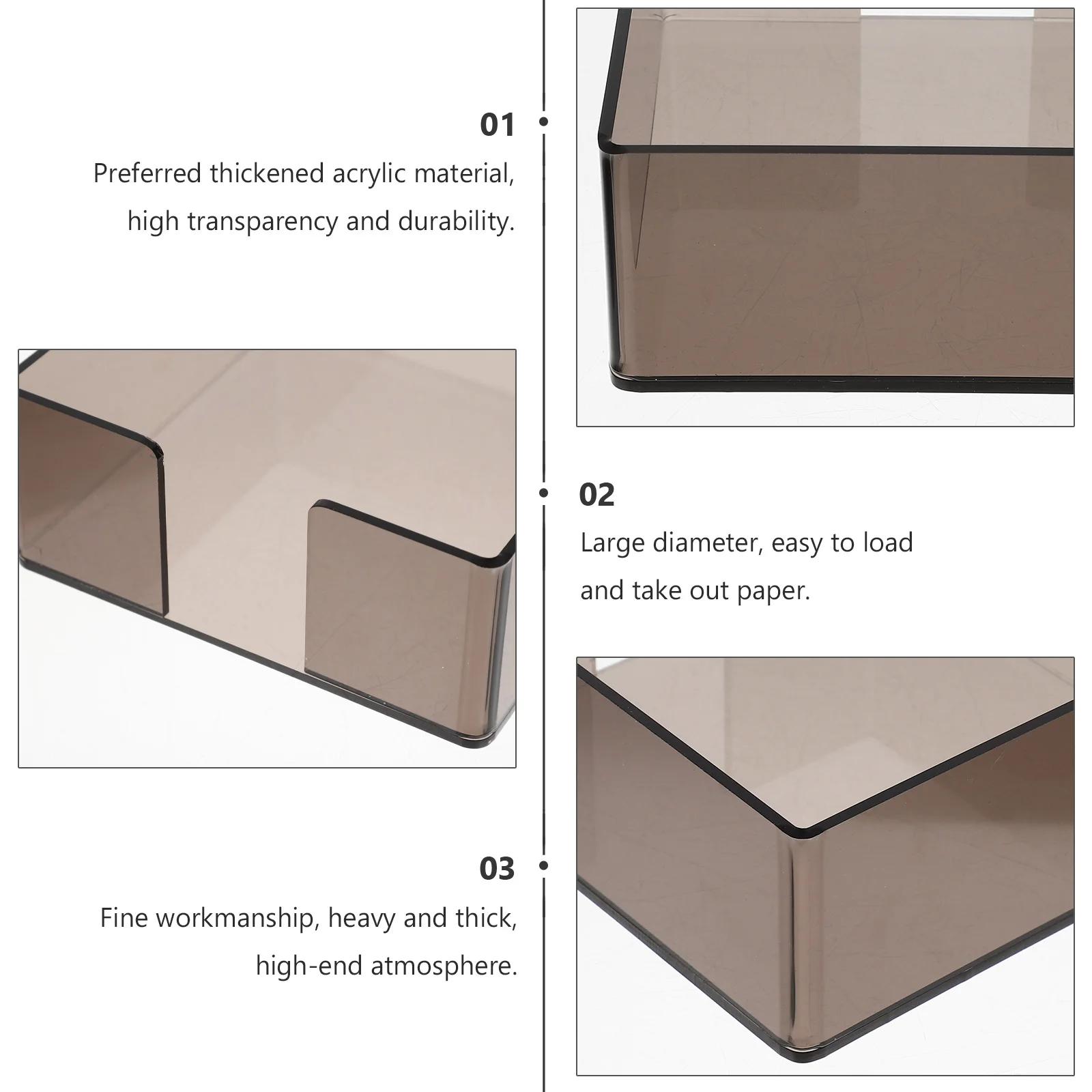 01

Preferred thickened acrylic material, high transparency and durability.

02

Large diameter, easy to load and take out paper.

03

Fine workmanship, heavy and thick, high-end atmosphere.