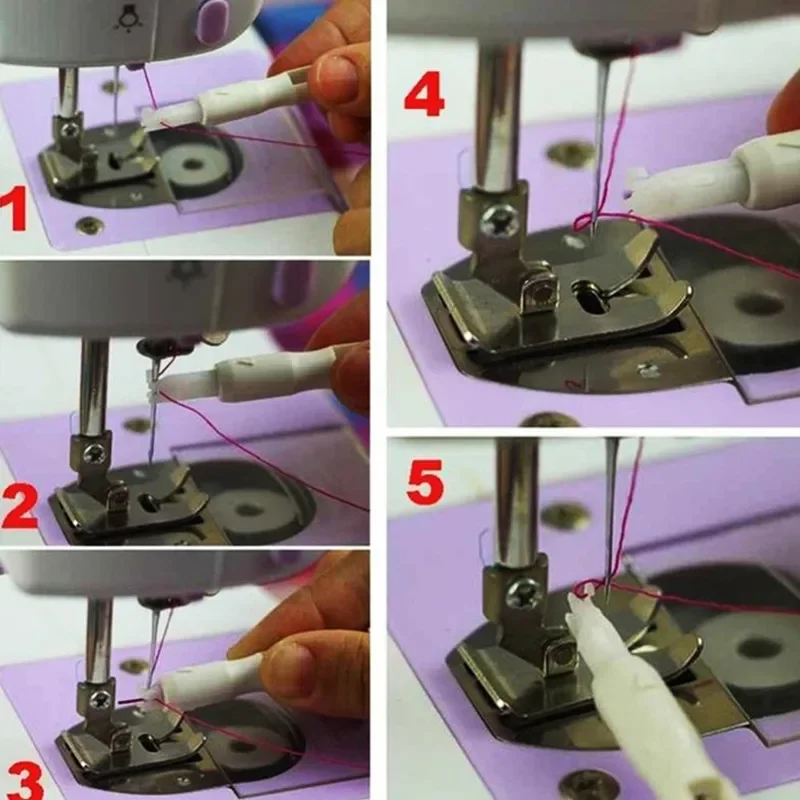 1
2
3
4
5