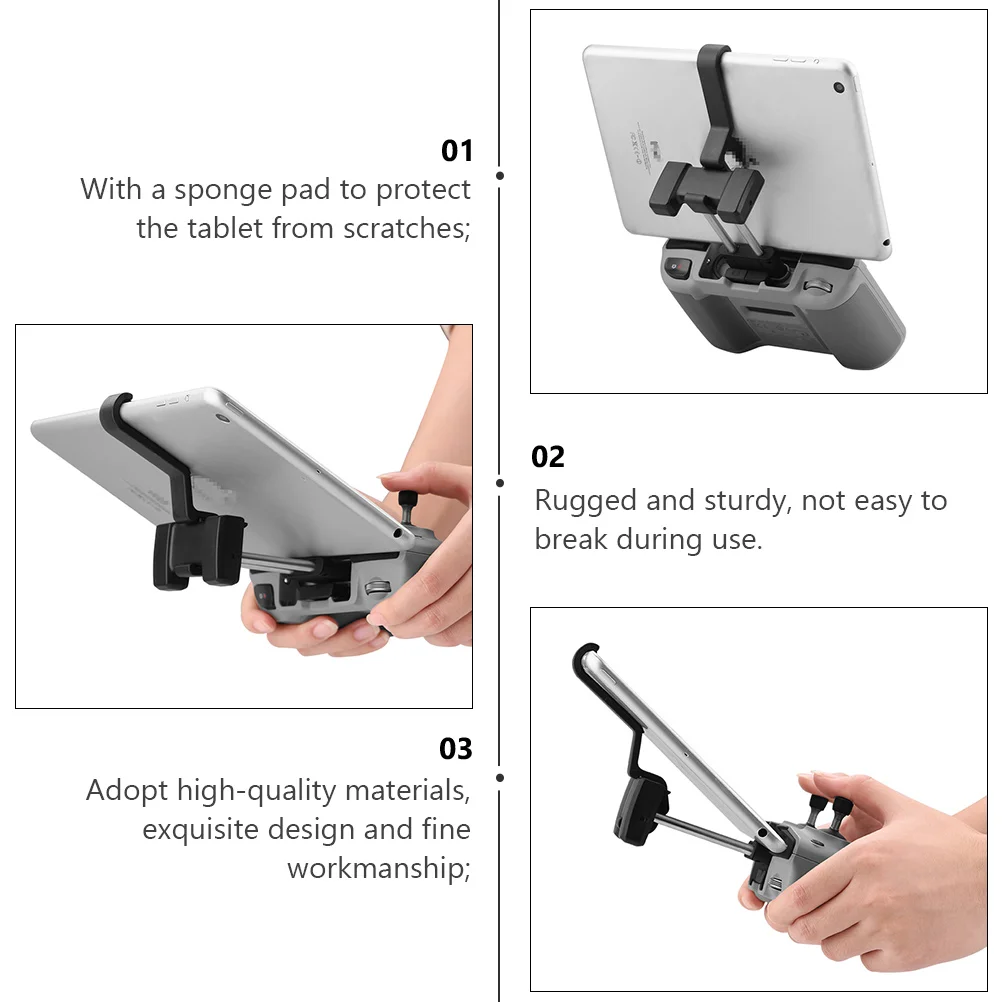 01
With a sponge pad to protect the tablet from scratches;

02
Rugged and sturdy, not easy to break during use.

03
Adopt high-quality materials, exquisite design and fine workmanship;