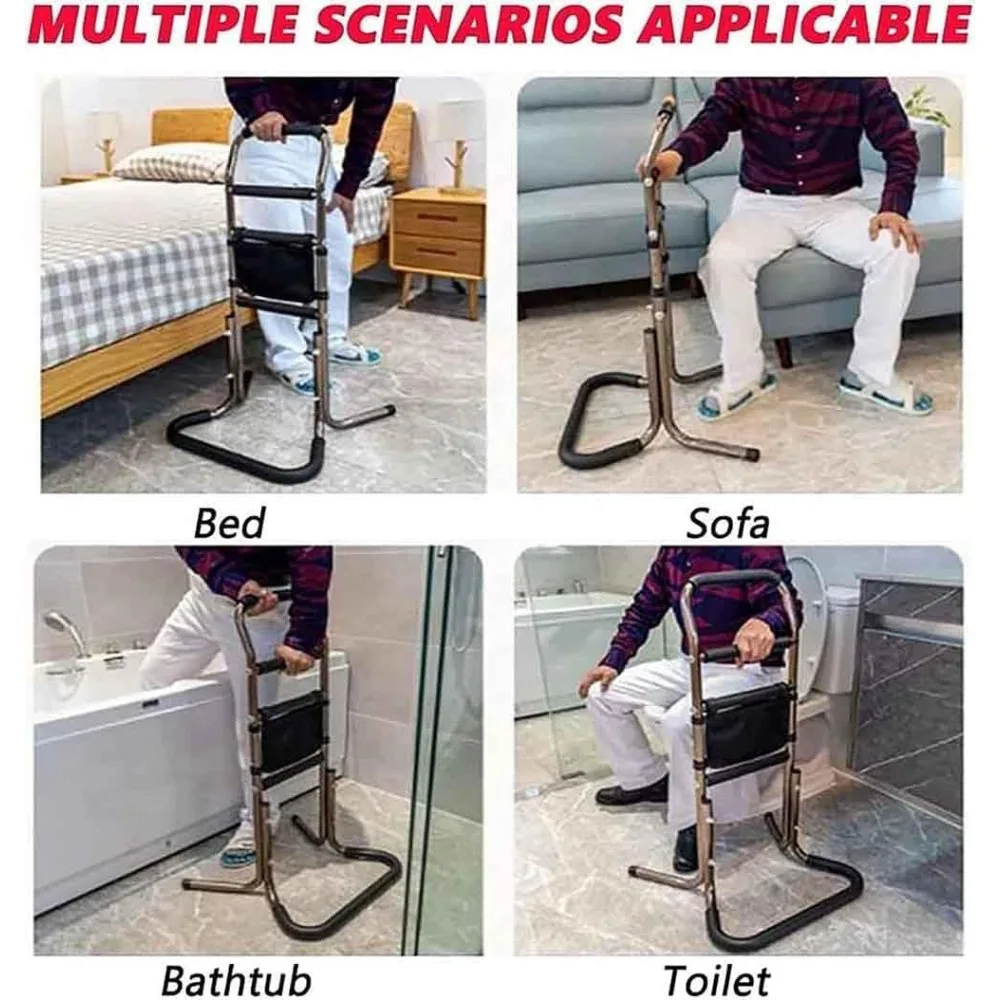 MULTIPLE SCENARIOS APPLICABLE

Bed

Sofa

Bathtub

Toilet