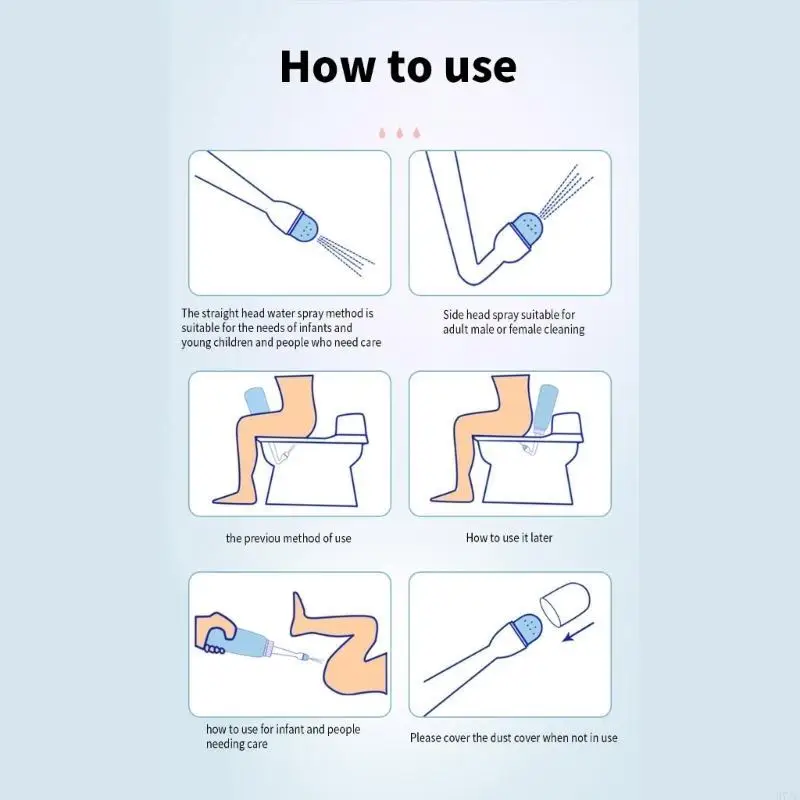 How to use

The straight head water spray method is suitable for the needs of infants and young children and people who need care

Side head spray suitable for adult male or female cleaning

the previou method of use

How to use it later

how to use for infant and people needing care

Please cover the dust cover when not in use