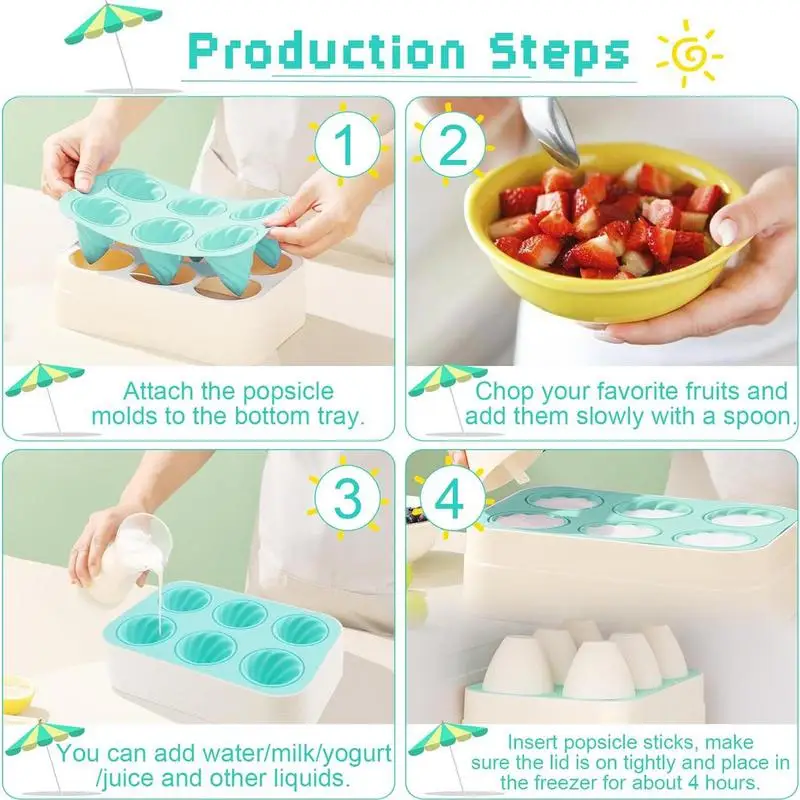 Production Steps

1

Attach the popsicle molds to the bottom tray.

2

Chop your favorite fruits and add them slowly with a spoon.

3

You can add water/milk/yogurt /juice and other liquids.

4

Insert popsicle sticks, make sure the lid is on tightly and place in the freezer for about 4 hours.