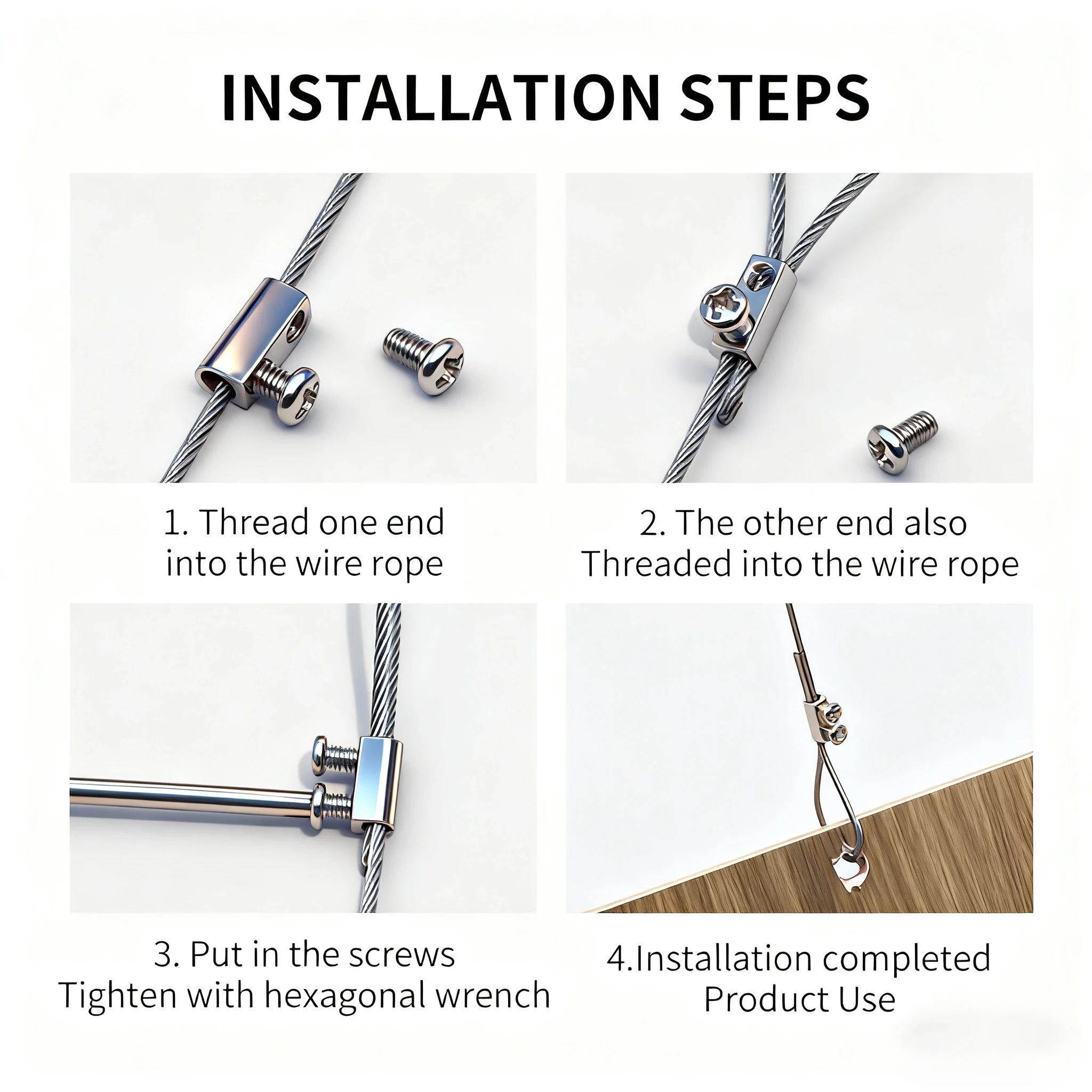 INSTALLATION STEPS

1. Thread one end into the wire rope

2. The other end also Threaded into the wire rope

3. Put in the screws Tighten with hexagonal wrench

4.Installation completed Product Use