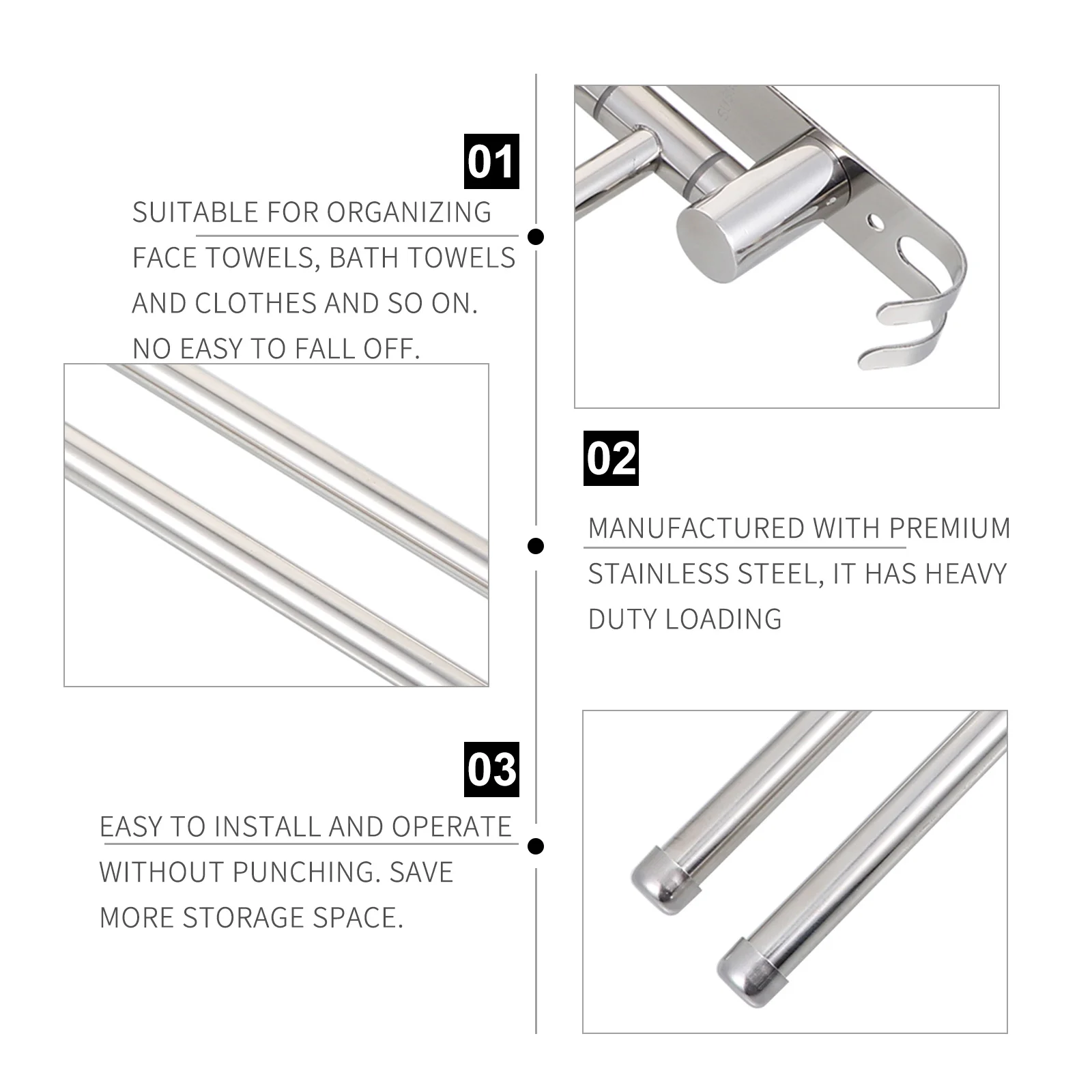 01

SUITABLE FOR ORGANIZING FACE TOWELS, BATH TOWELS AND CLOTHES AND SO ON. NO EASY TO FALL OFF.

02

MANUFACTURED WITH PREMIUM STAINLESS STEEL, IT HAS HEAVY DUTY LOADING

03

EASY TO INSTALL AND OPERATE WITHOUT PUNCHING. SAVE MORE STORAGE SPACE.