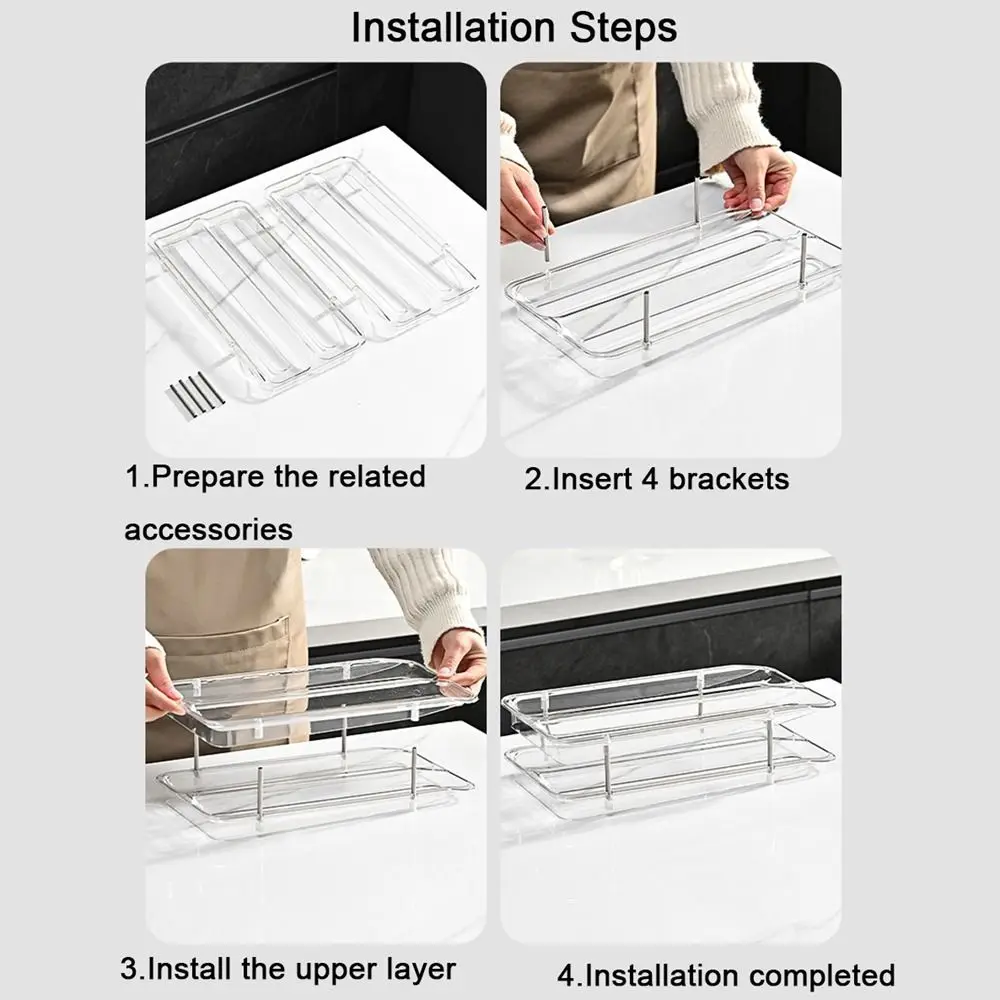 Installation Steps

1.Prepare the related accessories

2.Insert 4 brackets

3.Install the upper layer

4.Installation completed