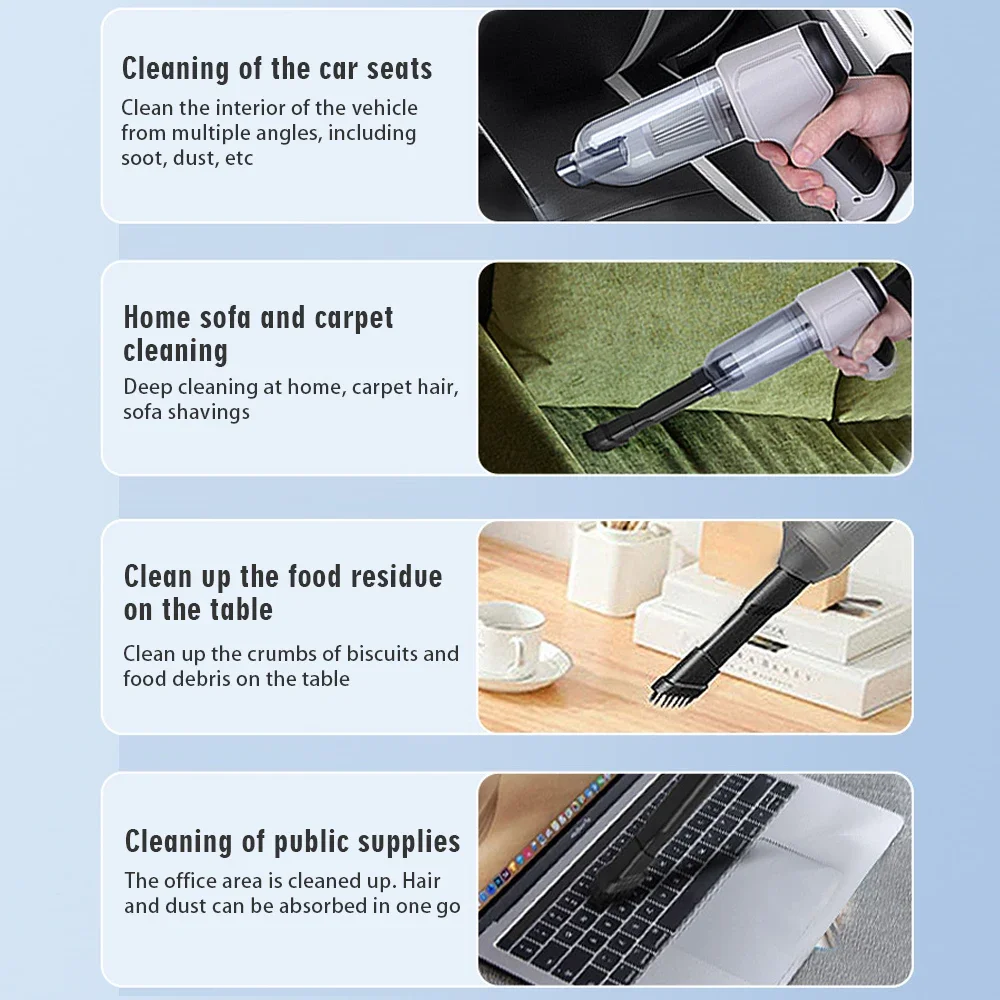 Cleaning of the car seats

Clean the interior of the vehicle from multiple angles, including soot, dust, etc

Home sofa and carpet cleaning

Deep cleaning at home, carpet hair, sofa shavings

Clean up the food residue on the table

Clean up the crumbs of biscuits and food debris on the table

Cleaning of public supplies

The office area is cleaned up. Hair and dust can be absorbed in one go