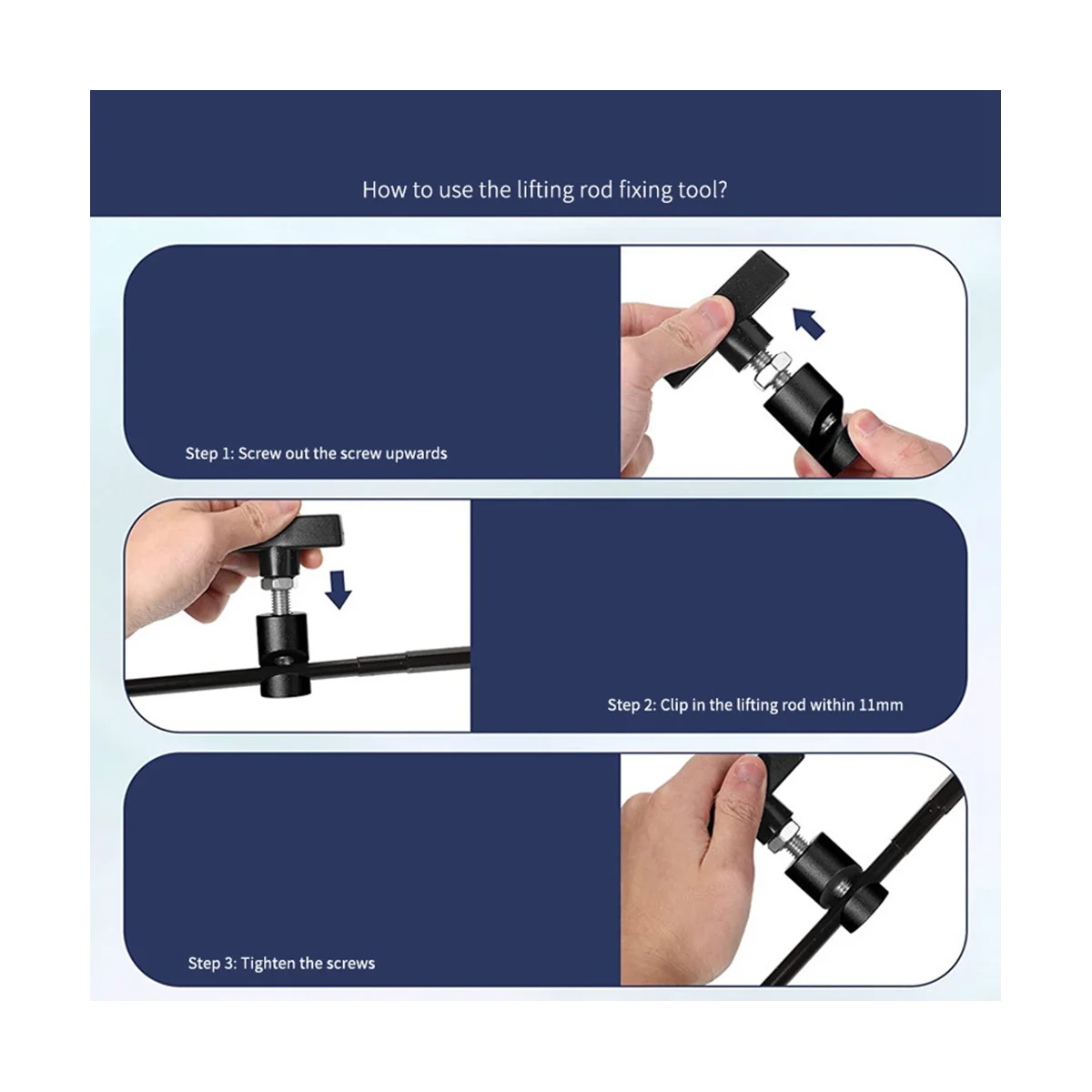 How to use the lifting rod fixing tool?

Step 1: Screw out the screw upwards

Step 2: Clip in the lifting rod within 11mm

Step 3: Tighten the screws