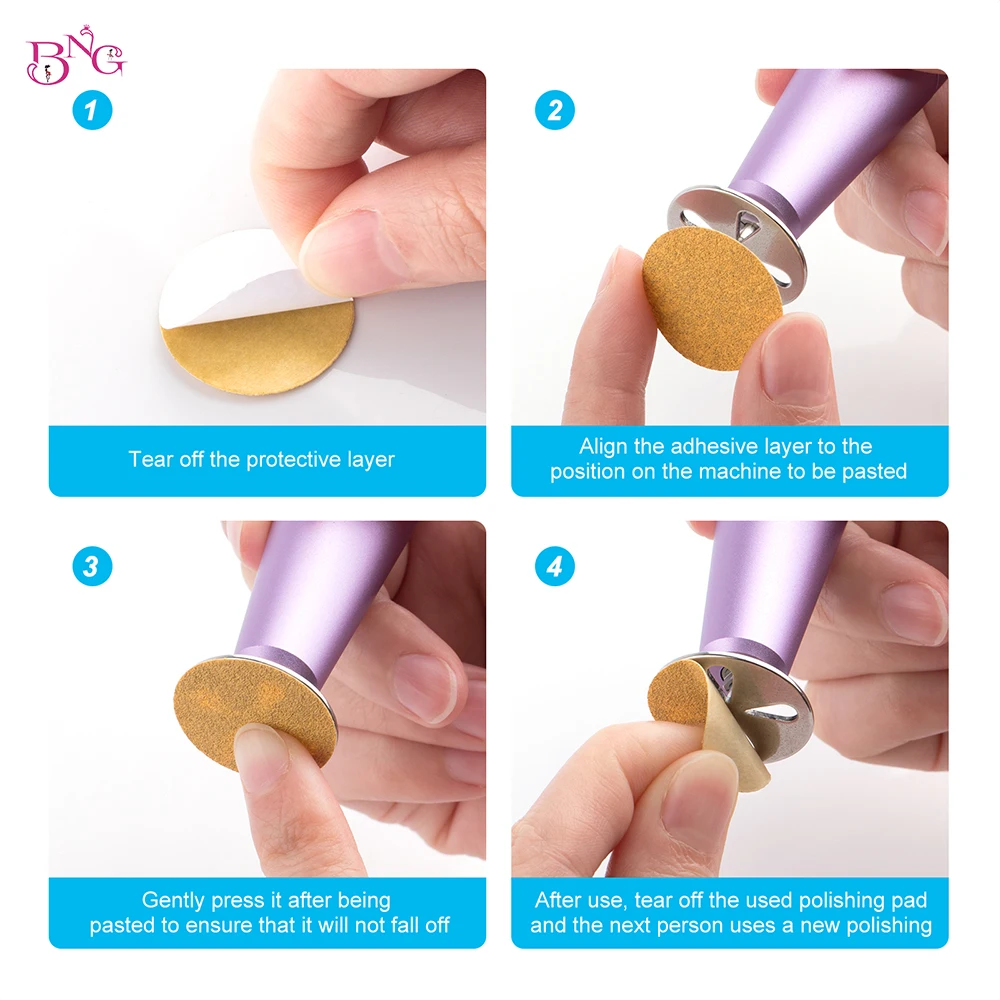 BNG

1

Tear off the protective layer

2

Align the adhesive layer to the position on the machine to be pasted

3

Gently press it after being pasted to ensure that it will not fall off

4

After use, tear off the used polishing pad and the next person uses a new polishing