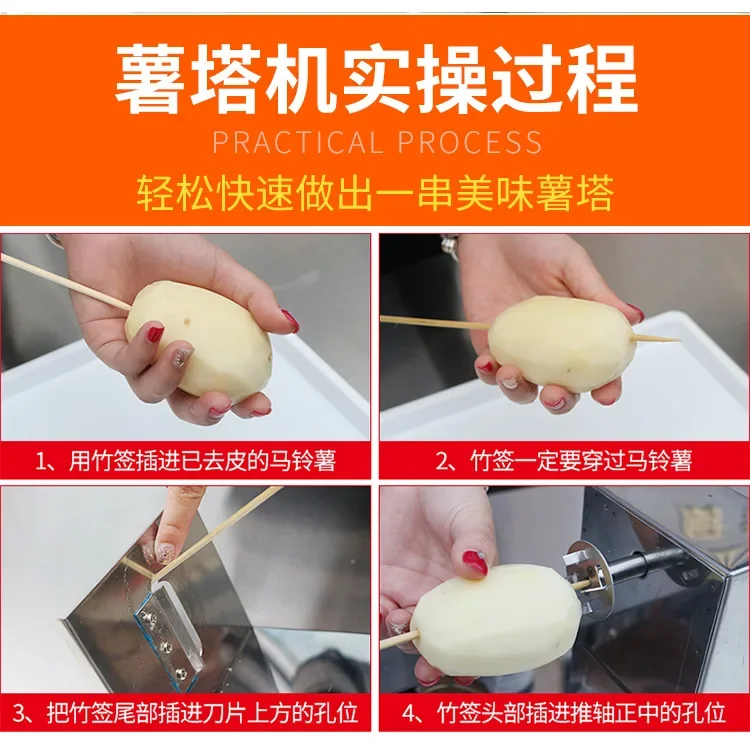 薯塔机实操过程

PRACTICAL PROCESS

轻松快速做出一串美味薯塔

1、用竹签插进已去皮的马铃薯

2、竹签一定要穿过马铃薯

3、把竹签尾部插进刀片上方的孔位

4、竹签头部插进推轴正中的孔位