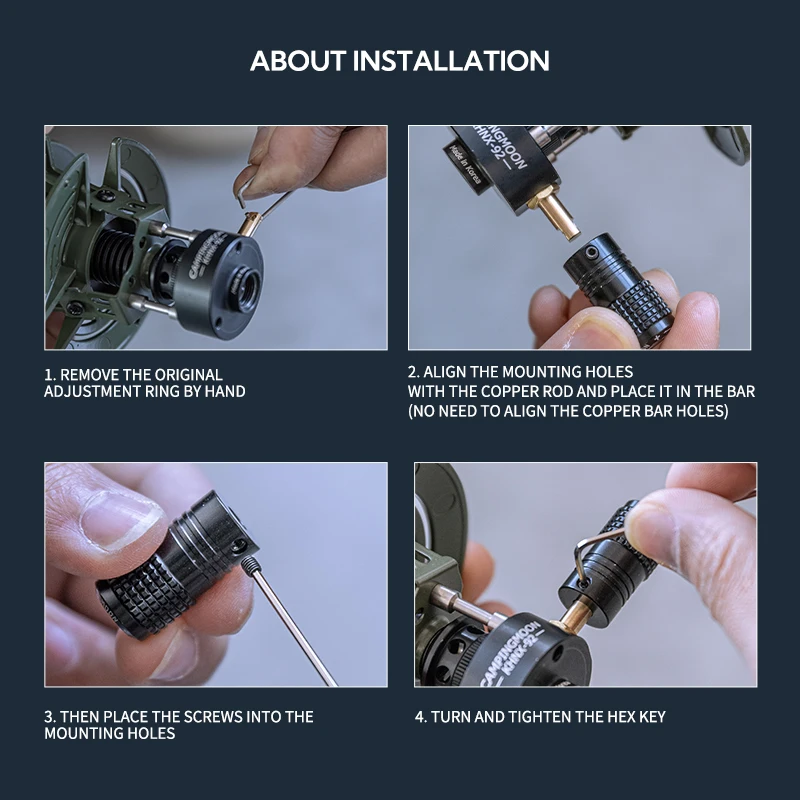 ABOUT INSTALLATION

CAMPINGMOON
KHNX-92

CAMPINGMOON
KHNX-92
Made in Korea

1. REMOVE THE ORIGINAL ADJUSTMENT RING BY HAND

2. ALIGN THE MOUNTING HOLES WITH THE COPPER ROD AND PLACE IT IN THE BAR (NO NEED TO ALIGN THE COPPER BAR HOLES)

CAMPINGMOON
KHNX-92

3. THEN PLACE THE SCREWS INTO THE MOUNTING HOLES

4. TURN AND TIGHTEN THE HEX KEY