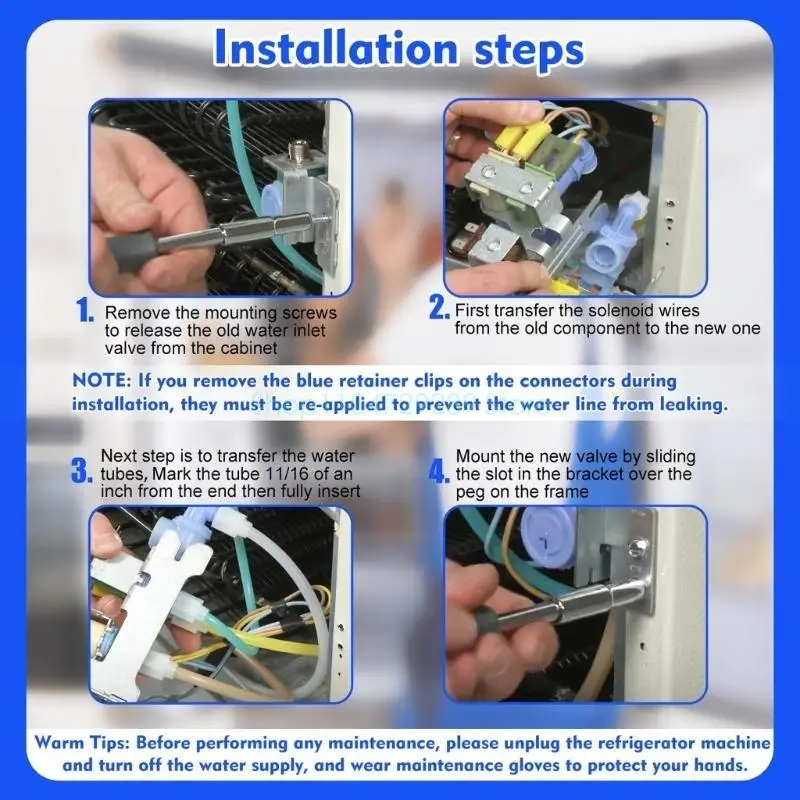 Installation steps

1. Remove the mounting screws to release the old water inlet valve from the cabinet

2. First transfer the solenoid wires from the old component to the new one

NOTE: If you remove the blue retainer clips on the connectors during installation, they must be re-applied to prevent the water line from leaking.

3. Next step is to transfer the water tubes, Mark the tube 11/16 of an inch from the end then fully insert

4. Mount the new valve by sliding the slot in the bracket over the peg on the frame

Warm Tips: Before performing any maintenance, please unplug the refrigerator machine and turn off the water supply, and wear maintenance gloves to protect your hands.