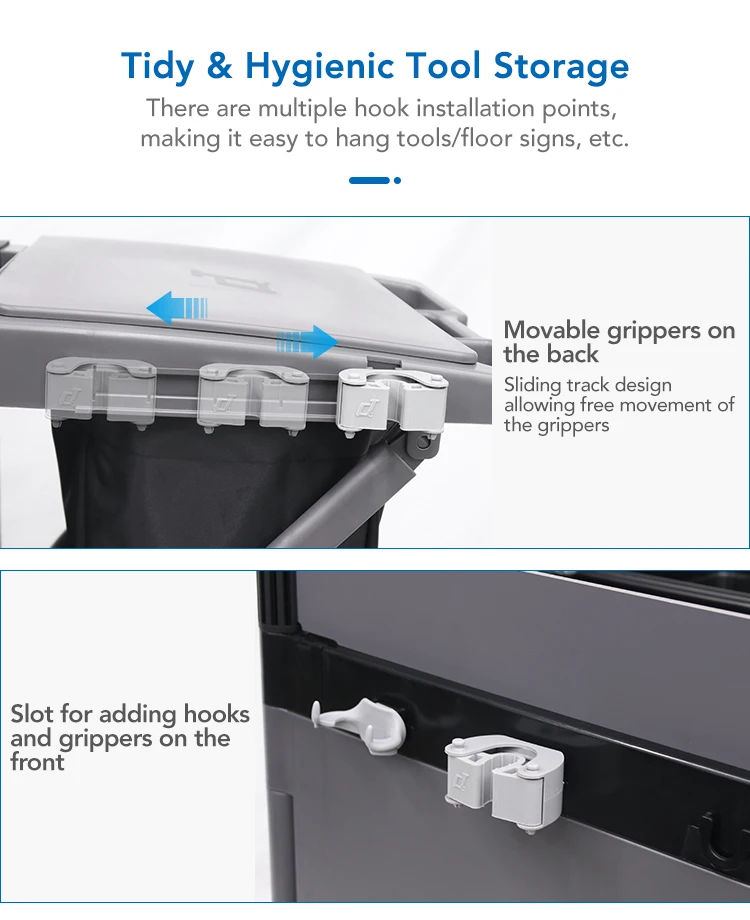 Tidy & Hygienic Tool Storage

There are multiple hook installation points, making it easy to hang tools/floor signs, etc.

Movable grippers on the back

Sliding track design allowing free movement of the grippers

Slot for adding hooks and grippers on the front