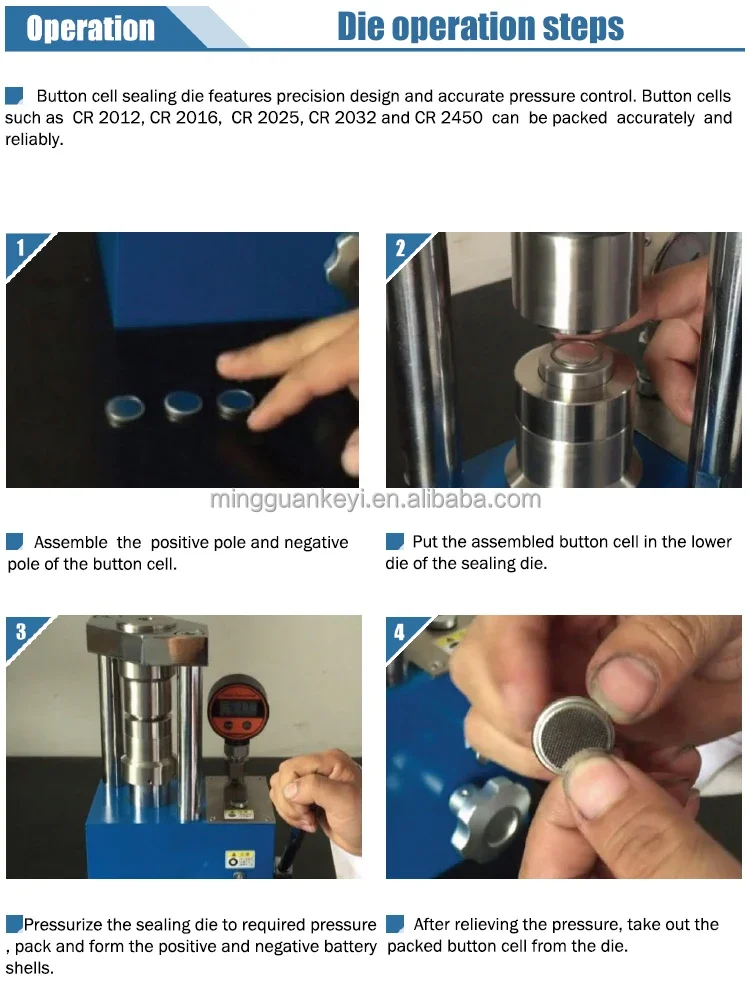 Operation

Die operation steps

Button cell sealing die features precision design and accurate pressure control. Button cells such as CR 2012, CR 2016, CR 2025, CR 2032 and CR 2450 can be packed accurately and reliably.

1

2

mingguankeyi.en.alibaba.com

Assemble the positive pole and negative pole of the button cell.

Put the assembled button cell in the lower die of the sealing die.

3

4

Pressurize the sealing die to required pressure , pack and form the positive and negative battery shells.

After relieving the pressure, take out the packed button cell from the die.