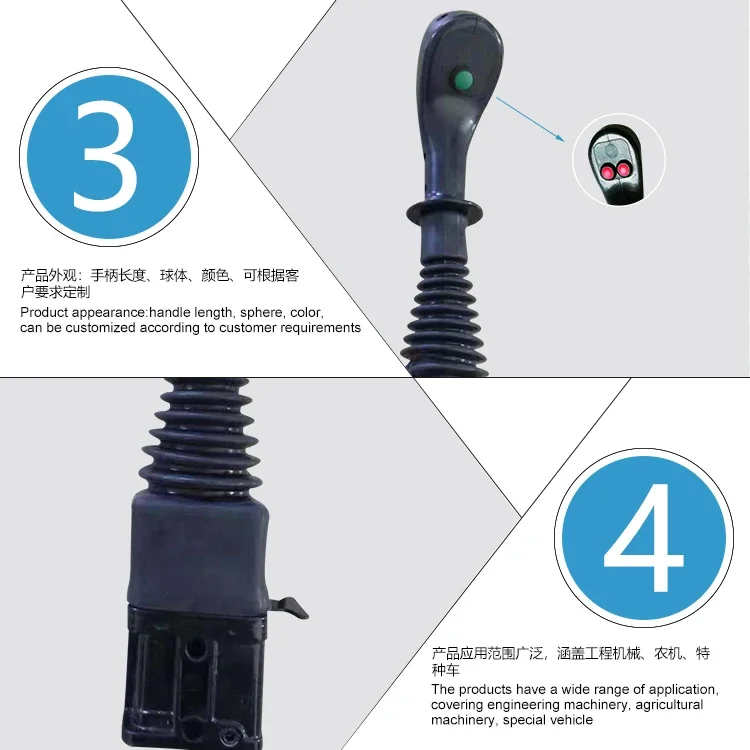 3

产品外观：手柄长度、球体、颜色、可根据客户要求定制

Product appearance:handle length, sphere, color, can be customized according to customer requirements

4

产品应用范围广泛，涵盖工程机械、农机、特种车

The products have a wide range of application, covering engineering machinery, agricultural machinery, special vehicle