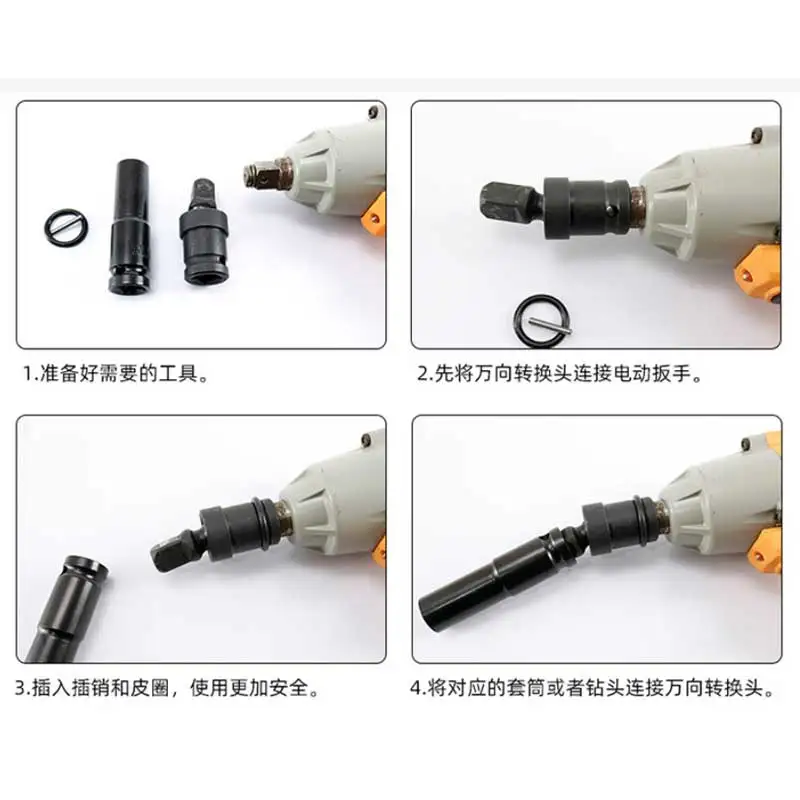 1.准备好需要的工具。

2.先将万向转换头连接电动扳手。

3.插入插销和皮圈，使用更加安全。

4.将对应的套筒或者钻头连接万向转换头。