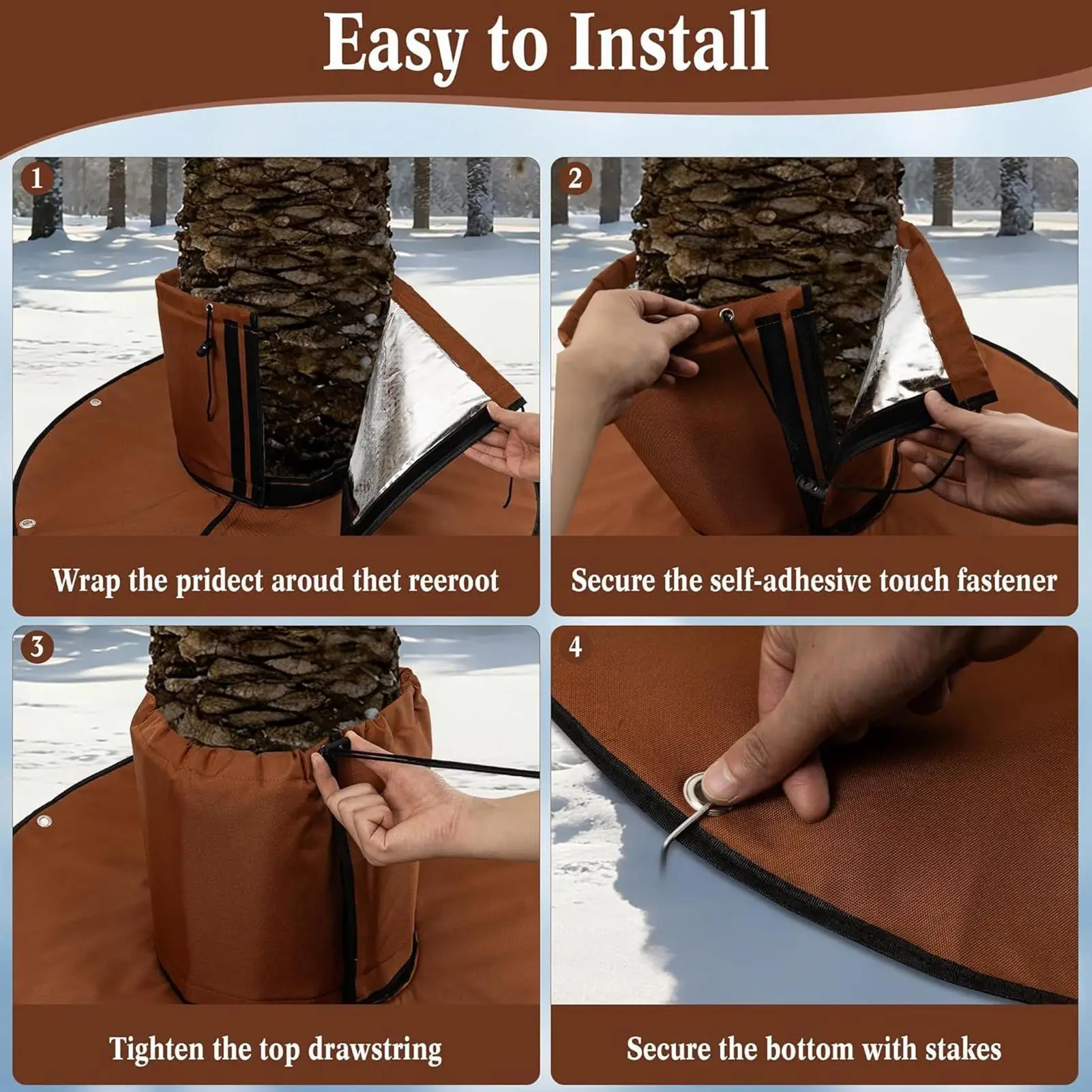 Easy to Install

1

Wrap the pridect aroud thet reeroot

2

Secure the self-adhesive touch fastener

3

Tighten the top drawstring

4

Secure the bottom with stakes