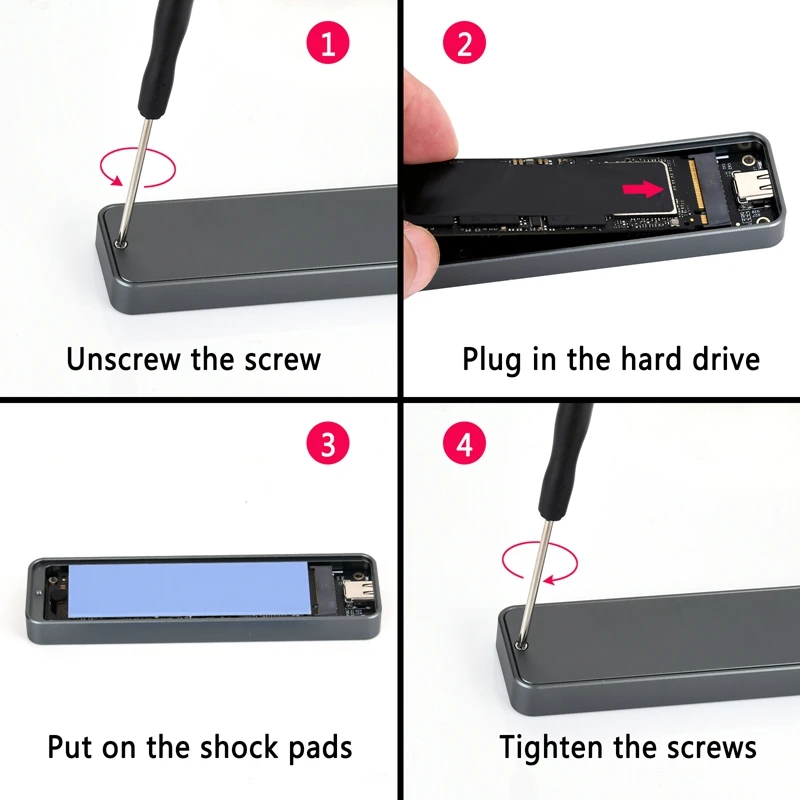 1

Unscrew the screw

2

Plug in the hard drive

3

Put on the shock pads

4

Tighten the screws