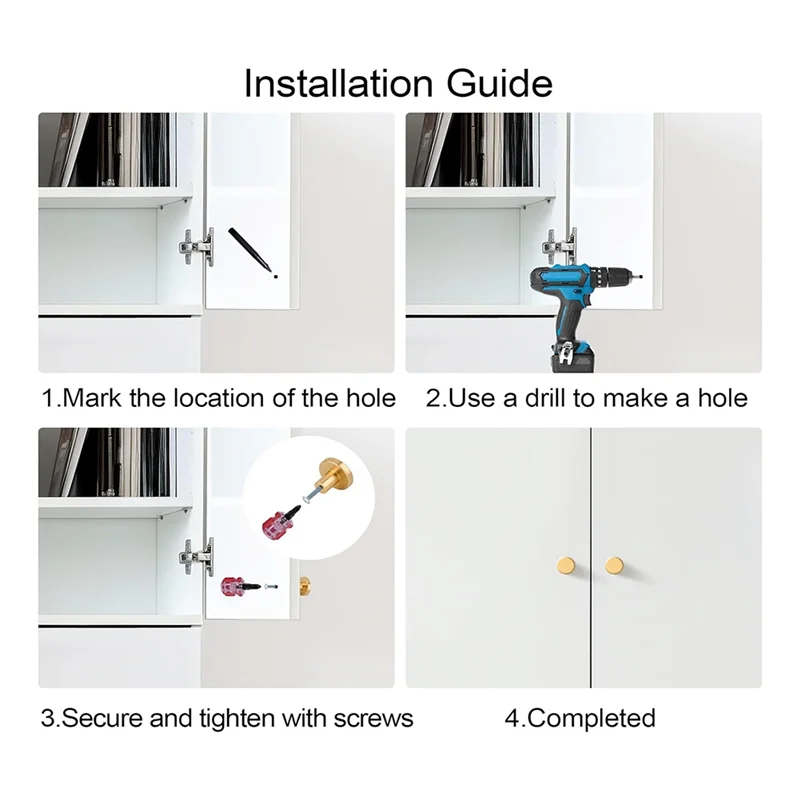 Installation Guide

1.Mark the location of the hole

2.Use a drill to make a hole

3.Secure and tighten with screws

4.Completed