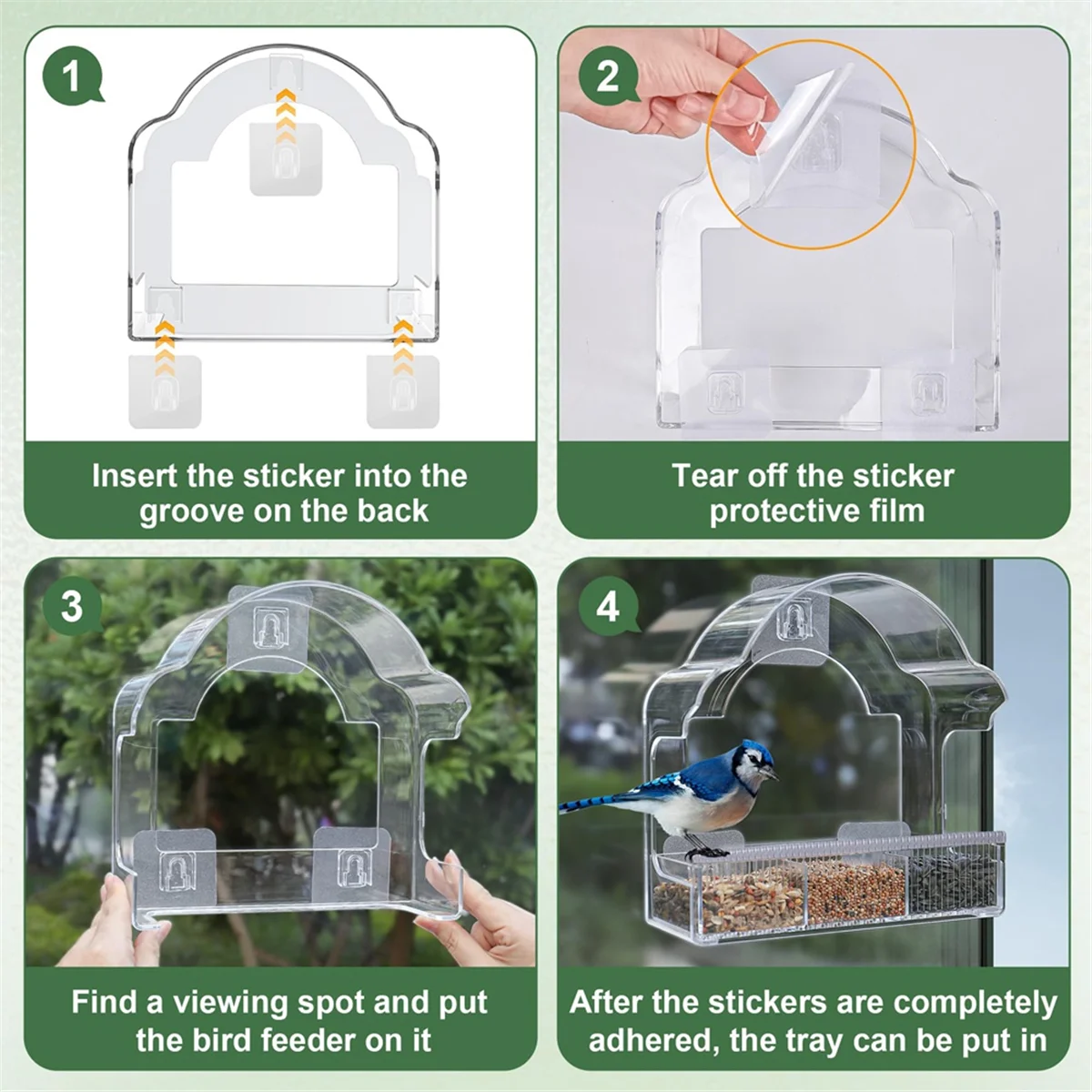 1

Insert the sticker into the groove on the back

2

Tear off the sticker protective film

3

Find a viewing spot and put the bird feeder on it

4

After the stickers are completely adhered, the tray can be put in