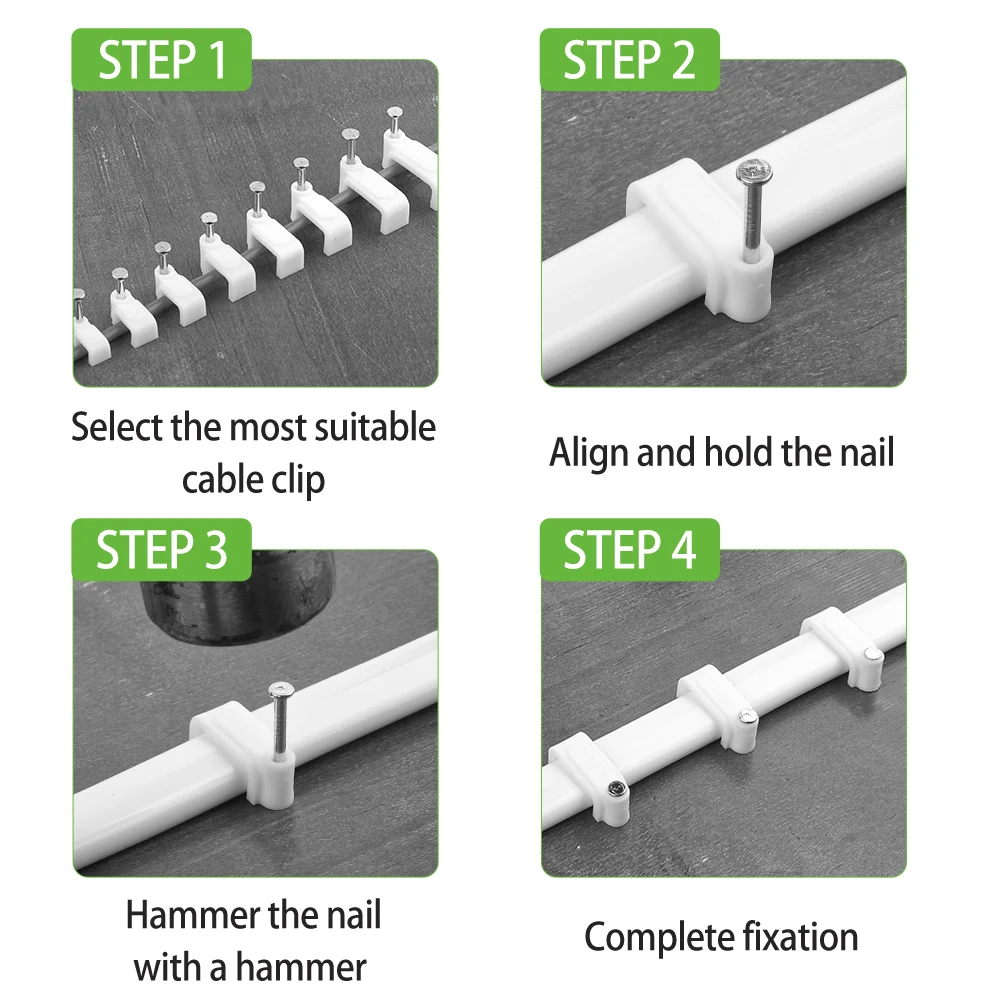 STEP 1

Select the most suitable cable clip

STEP 2

Align and hold the nail

STEP 3

Hammer the nail with a hammer

STEP 4

Complete fixation