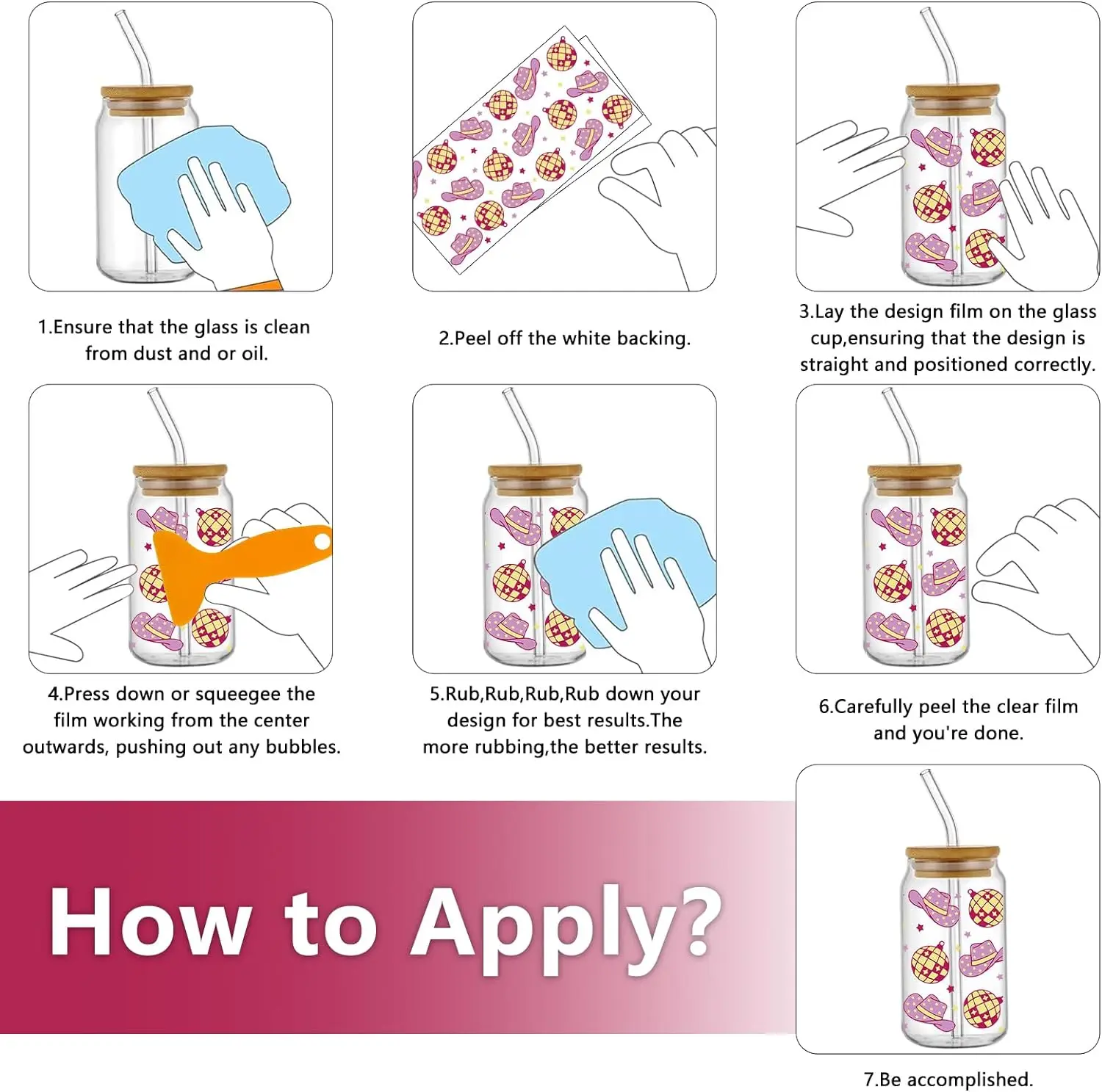 1.Ensure that the glass is clean from dust and or oil.

2.Peel off the white backing.

3.Lay the design film on the glass cup,ensuring that the design is straight and positioned correctly.

4.Press down or squeegee the film working from the center outwards, pushing out any bubbles.

5.Rub,Rub,Rub,Rub down your design for best results.The more rubbing,the better results.

6.Carefully peel the clear film and you're done.

How to Apply?

7.Be accomplished.