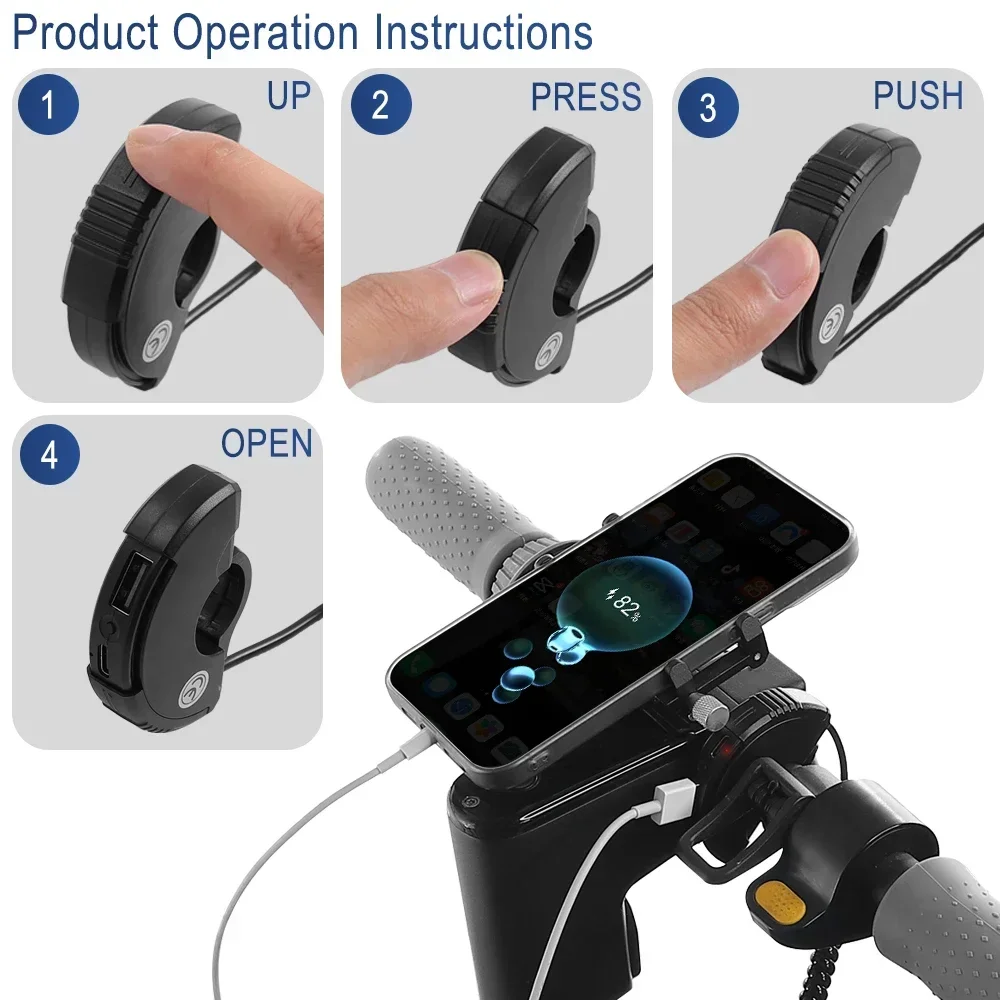 Product Operation Instructions

1 UP

2 PRESS

3 PUSH

4 OPEN

82%