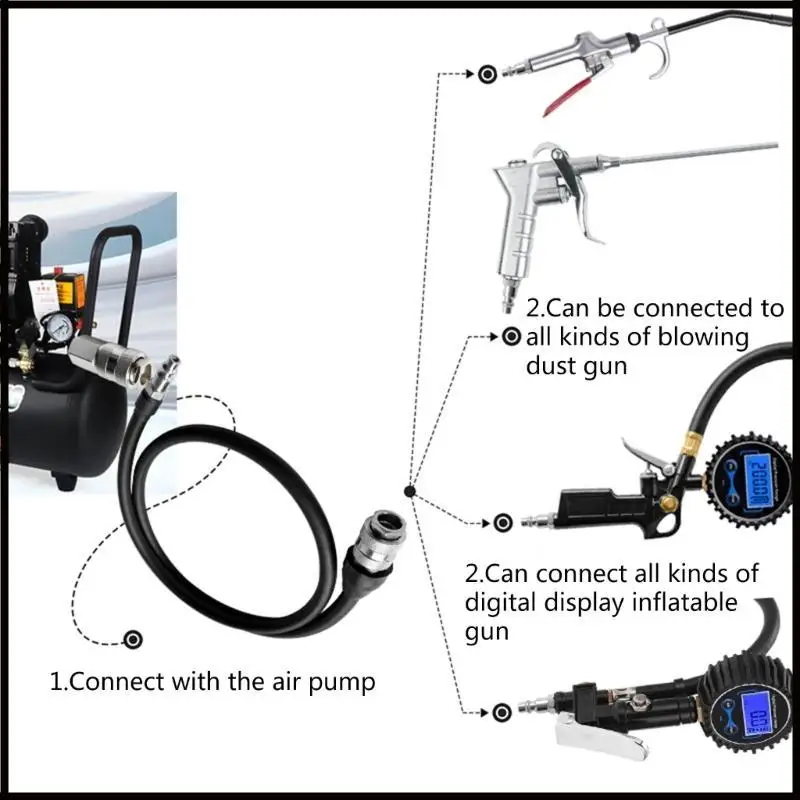 2.Can be connected to all kinds of blowing dust gun

2.Can connect all kinds of digital display inflatable gun

1.Connect with the air pump