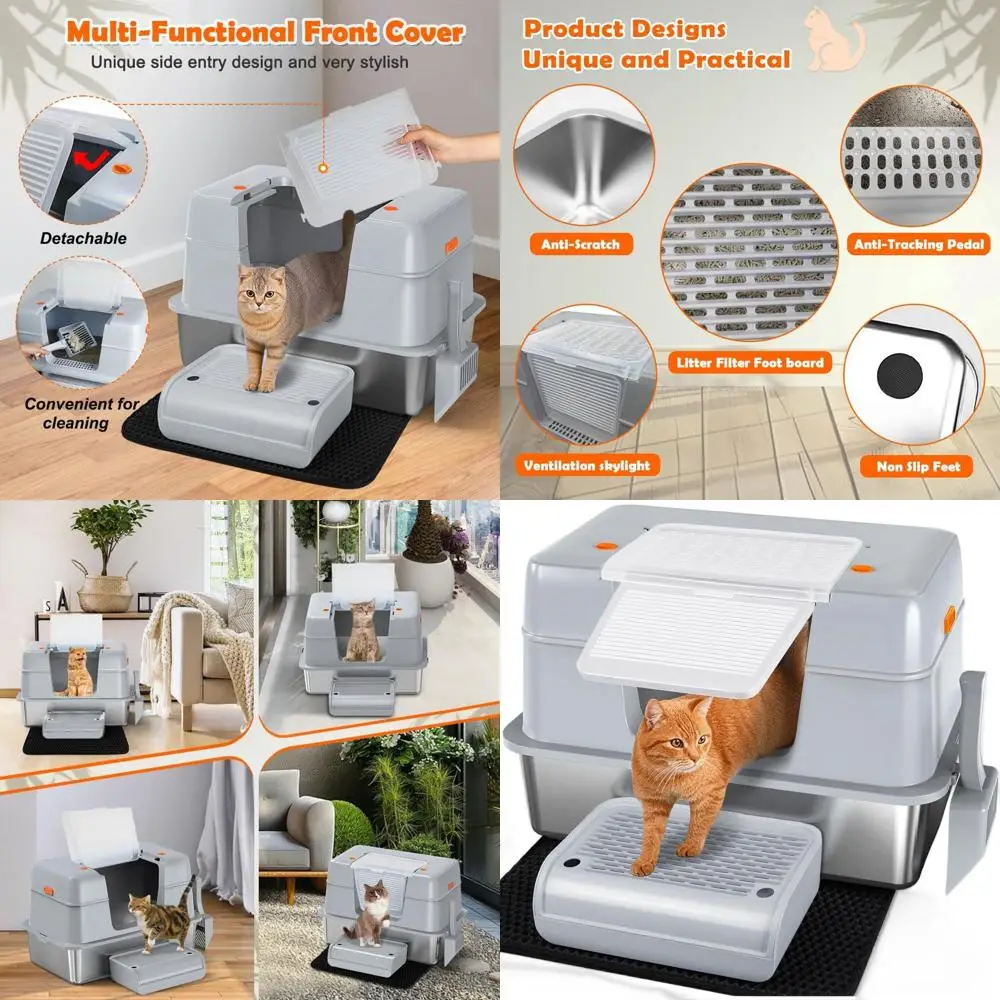 Multi-Functional Front Cover
Unique side entry design and very stylish

Detachable

Convenient for cleaning

Product Designs
Unique and Practical

Anti-Scratch

Anti-Tracking Pedal

Litter Filter Foot board

Ventilation skylight

Non Slip Feet