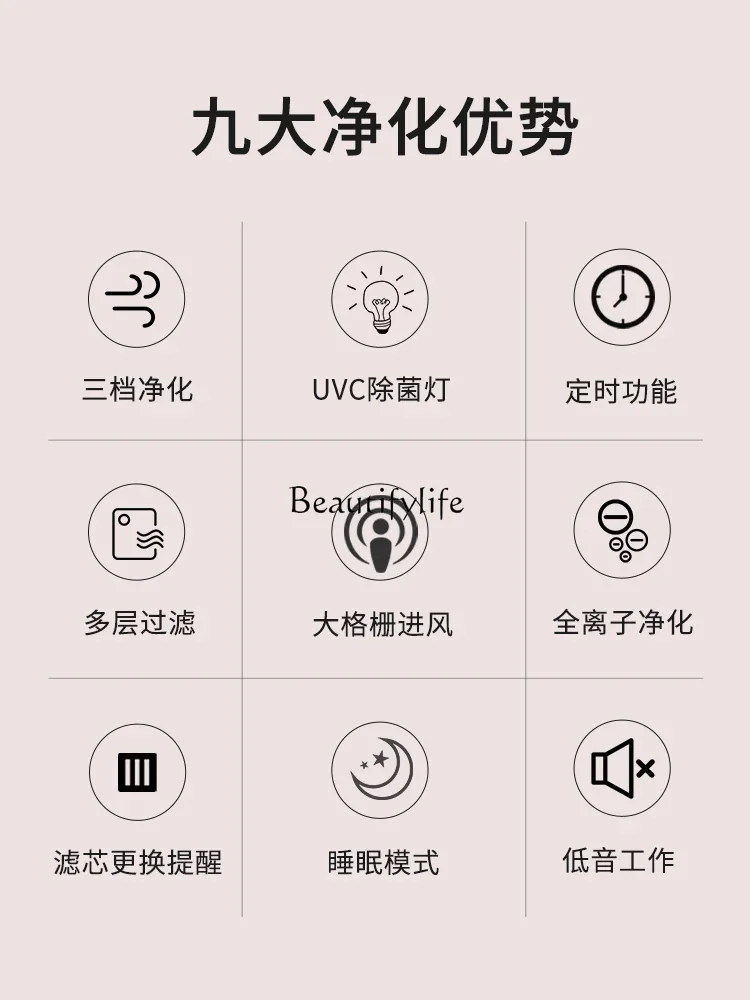 九大净化优势

三档净化

UVC除菌灯

定时功能

多层过滤

大格栅进风

全离子净化

滤芯更换提醒

睡眠模式

低音工作

Beautifylife