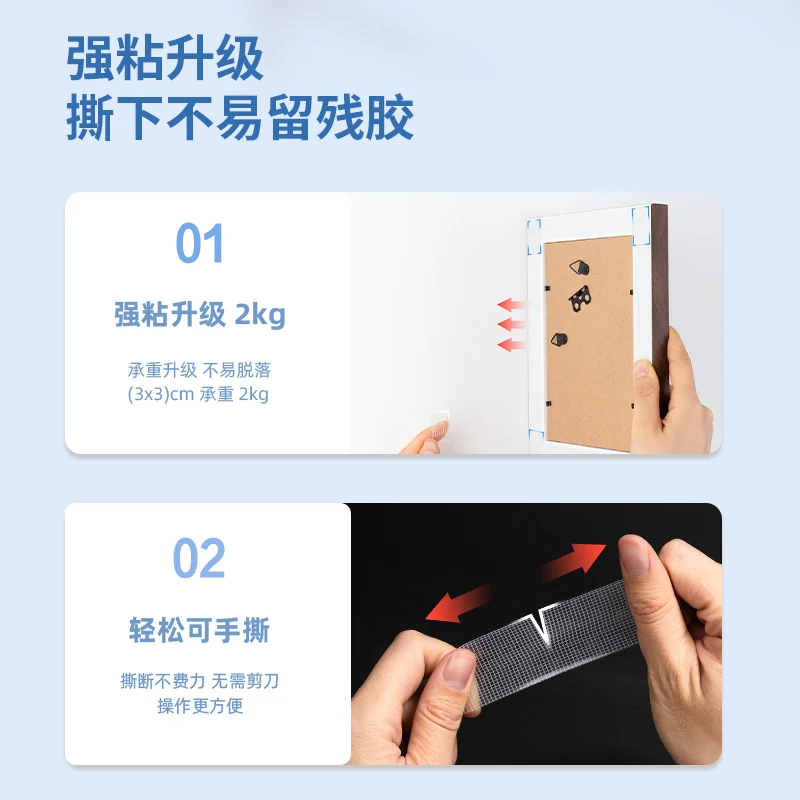 强粘升级
撕下不易留残胶

01

强粘升级 2kg

承重升级 不易脱落
(3x3)cm 承重 2kg

02

轻松可手撕

撕断不费力 无需剪刀
操作更方便