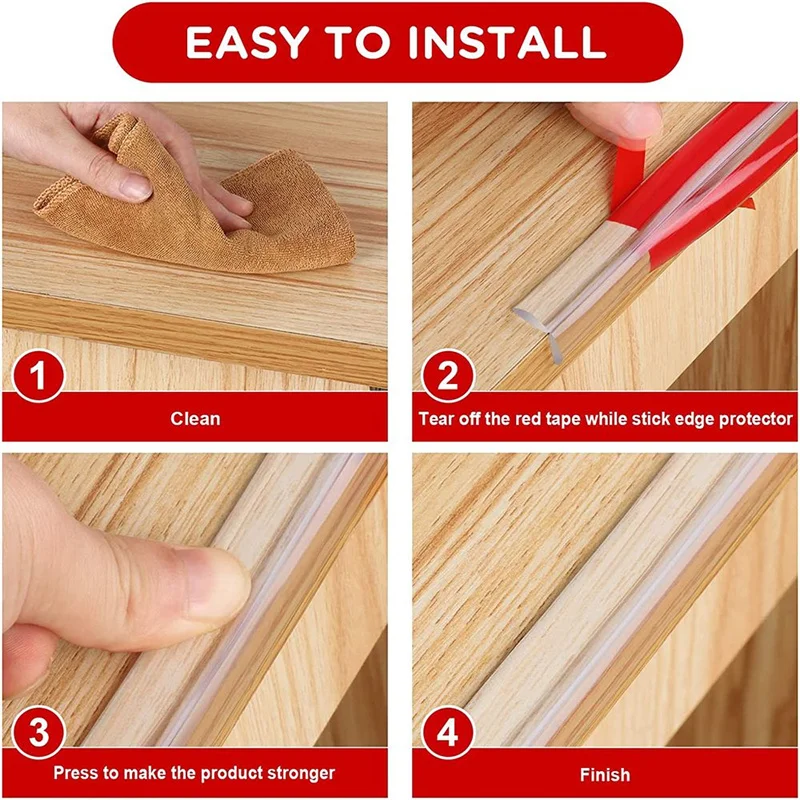 EASY TO INSTALL

1
Clean

2
Tear off the red tape while stick edge protector

3
Press to make the product stronger

4
Finish