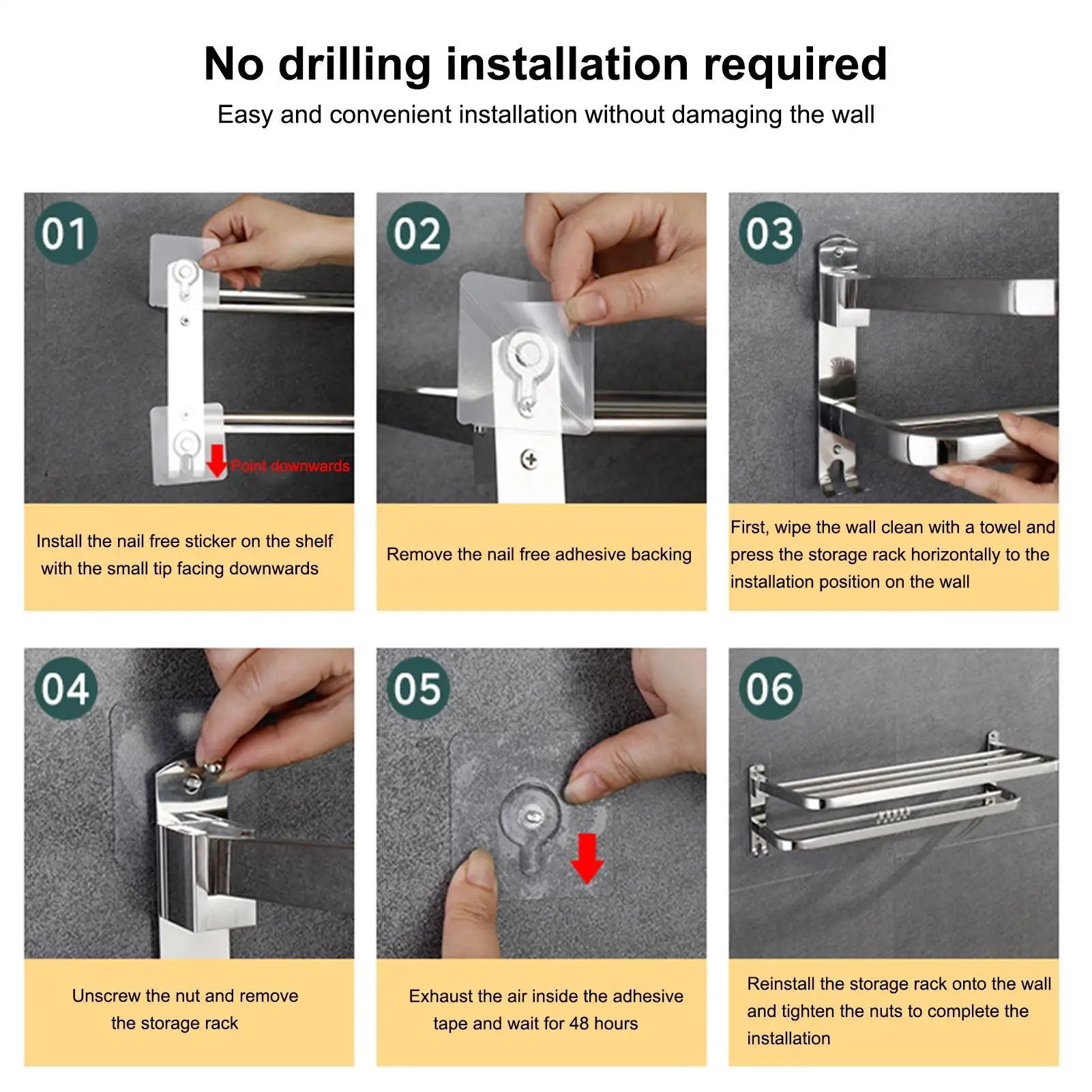 No drilling installation required

Easy and convenient installation without damaging the wall

01

Point downwards

Install the nail free sticker on the shelf with the small tip facing downwards

02

Remove the nail free adhesive backing

03

First, wipe the wall clean with a towel and press the storage rack horizontally to the installation position on the wall

04

Unscrew the nut and remove the storage rack

05

Exhaust the air inside the adhesive tape and wait for 48 hours

06

Reinstall the storage rack onto the wall and tighten the nuts to complete the installation