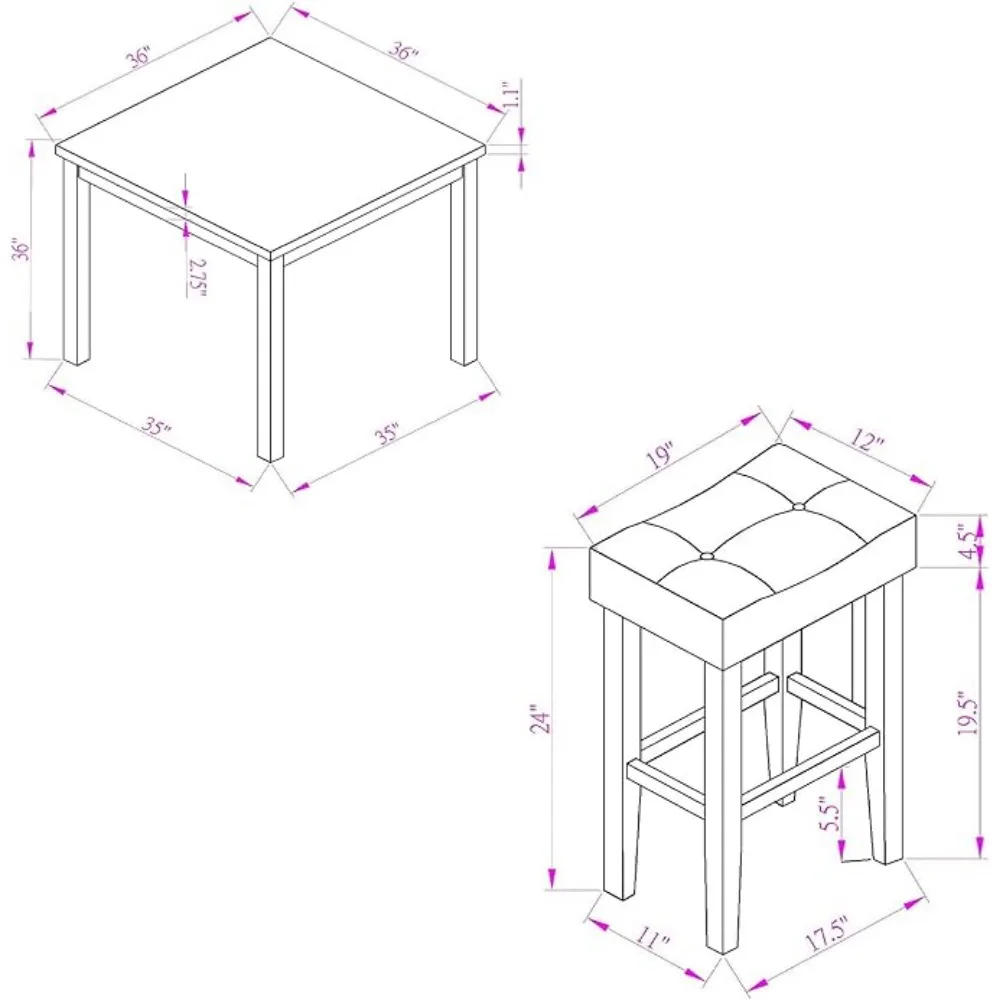 36"
36"
1.1"
36"
2.75"
35"
35"
19"
12"
4.5"
24"
19.5"
5.5"
11"
17.5"