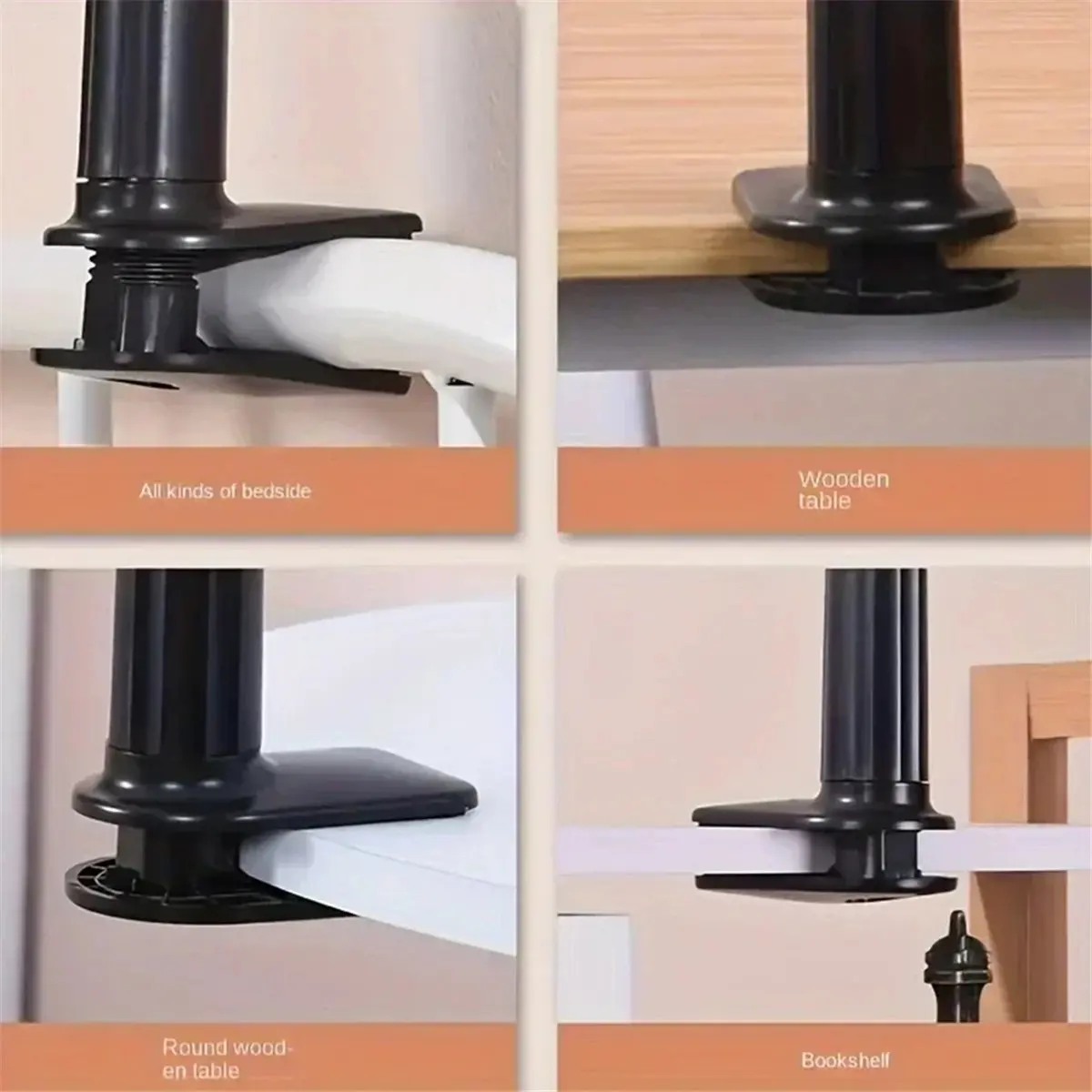 All kinds of bedside

Wooden table

Round wooden table

Bookshelf