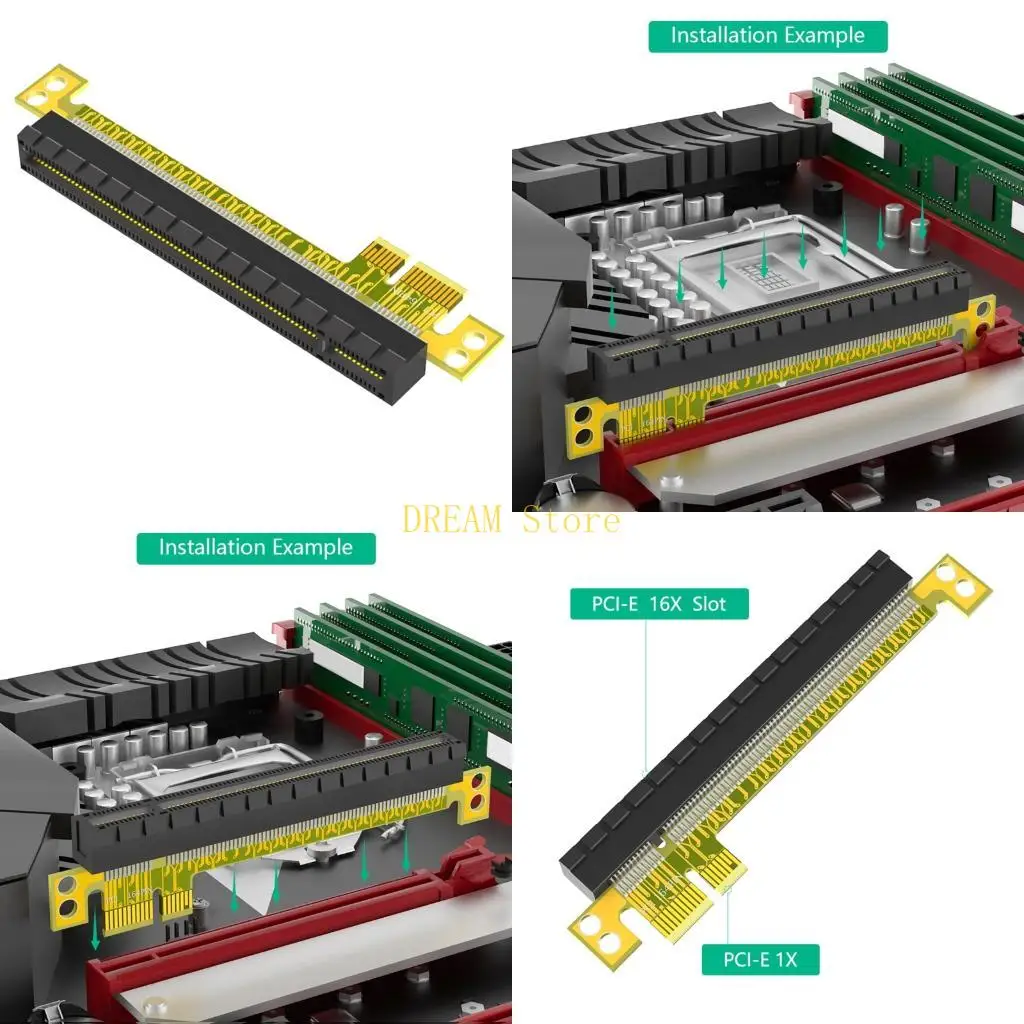 Installation Example

DREAM Store

Installation Example

PCI-E 16X Slot

PCI-E 1X