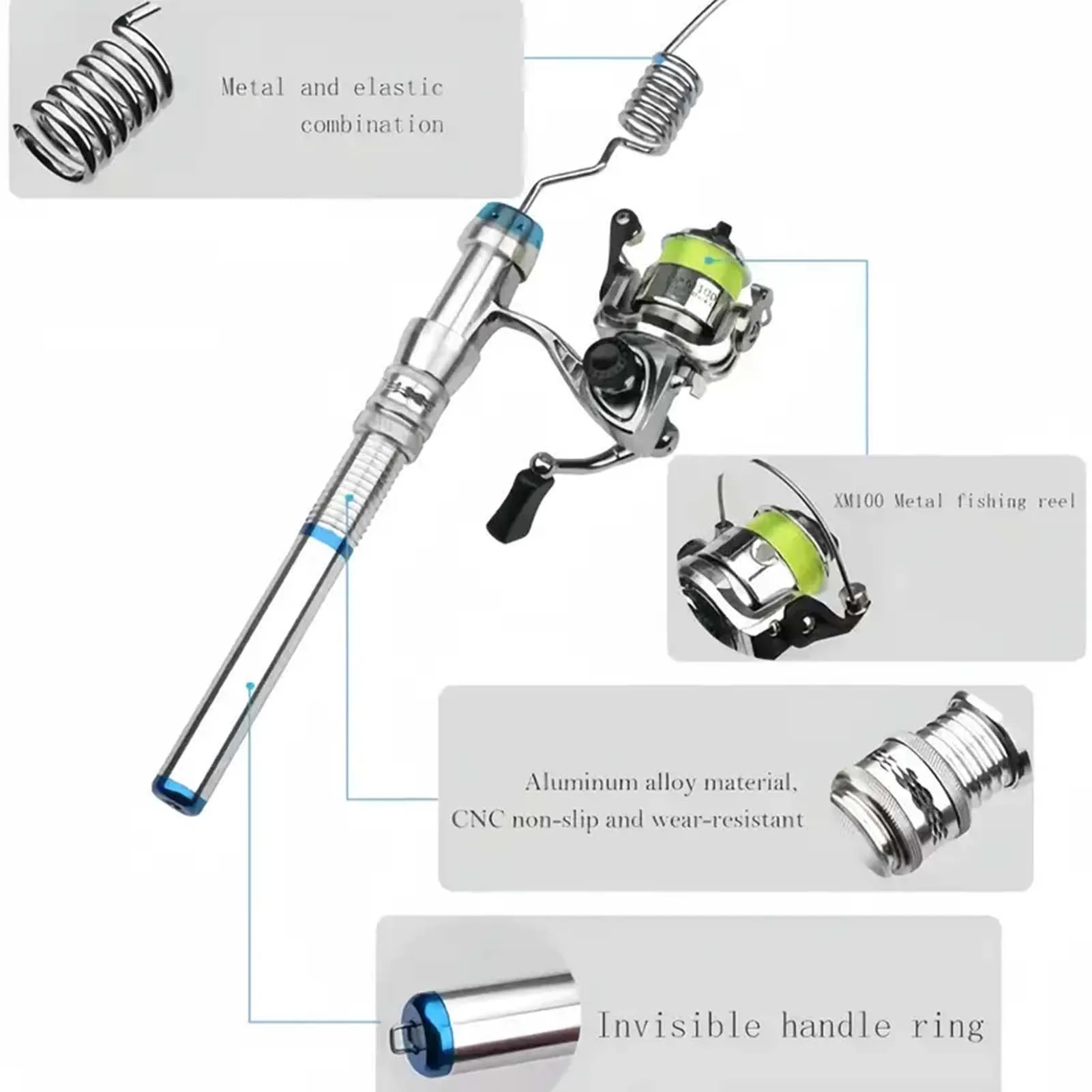 Metal and elastic combination

XM100 Metal fishing reel

Aluminum alloy material, CNC non-slip and wear-resistant

Invisible handle ring